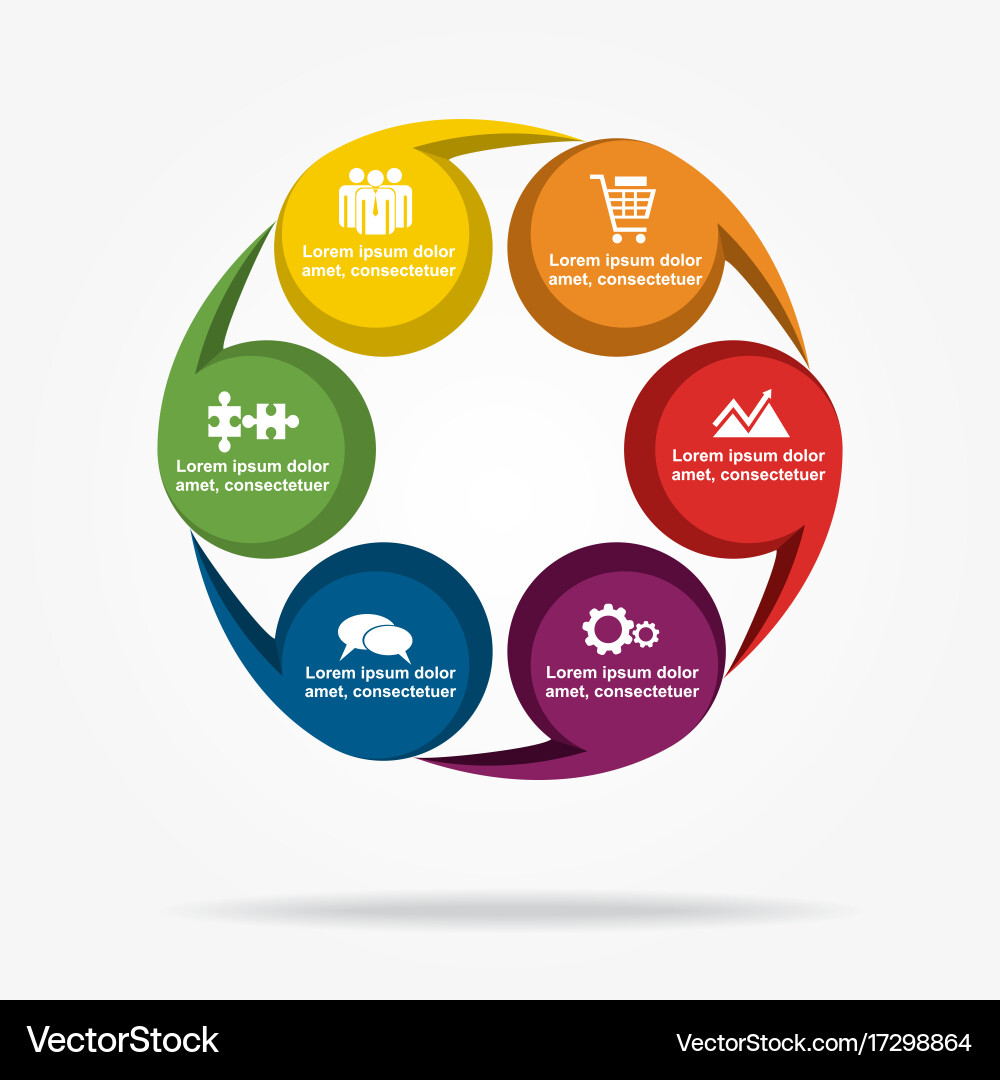 Lorem ipsum dolor amet, consectetuer

Lorem ipsum dolor amet, consectetuer

Lorem ipsum dolor amet, consectetuer

Lorem ipsum dolor amet, consectetuer

Lorem ipsum dolor amet, consectetuer

Lorem ipsum dolor amet, consectetuer

VectorStock

VectorStock.com/17298864