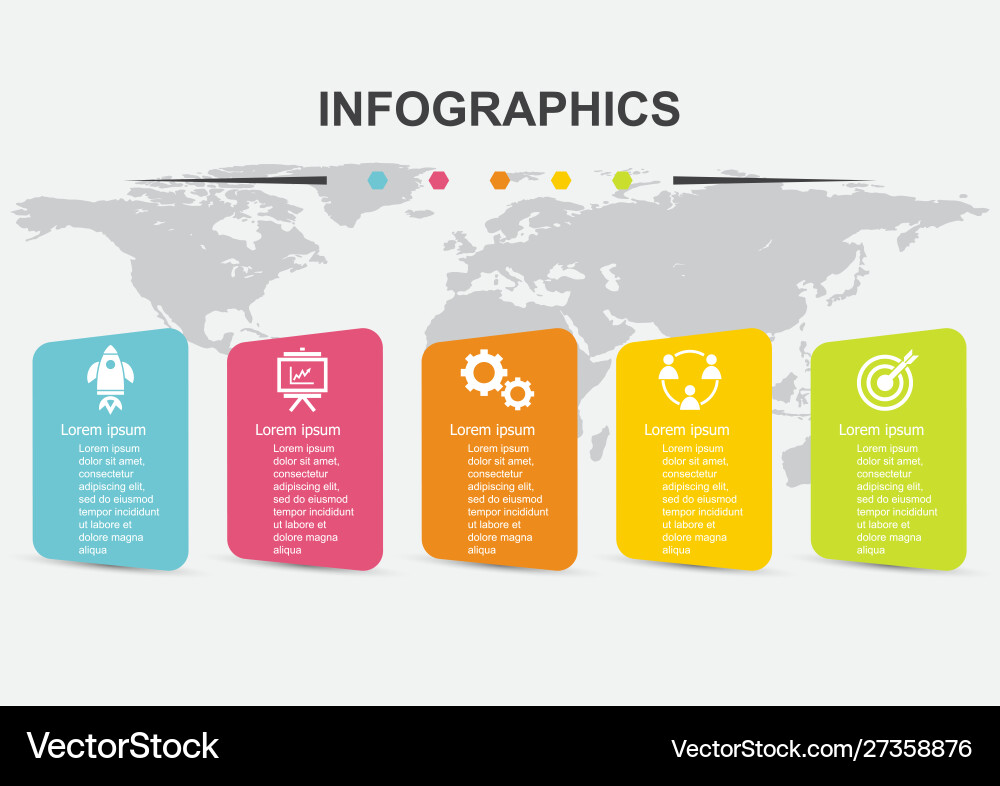 INFOGRAPHICS

Lorem ipsum
Lorem ipsum dolor sit amet, consectetur adipiscing elit, sed do eiusmod tempor incididunt ut labore et dolore magna aliqua

Lorem ipsum
Lorem ipsum dolor sit amet, consectetur adipiscing elit, sed do eiusmod tempor incididunt ut labore et dolore magna aliqua

Lorem ipsum
Lorem ipsum dolor sit amet, consectetur adipiscing elit, sed do eiusmod tempor incididunt ut labore et dolore magna aliqua

Lorem ipsum
Lorem ipsum dolor sit amet, consectetur adipiscing elit, sed do eiusmod tempor incididunt ut labore et dolore magna aliqua

Lorem ipsum
Lorem ipsum dolor sit amet, consectetur adipiscing elit, sed do eiusmod tempor incididunt ut labore et dolore magna aliqua

VectorStock
VectorStock.com/27358876