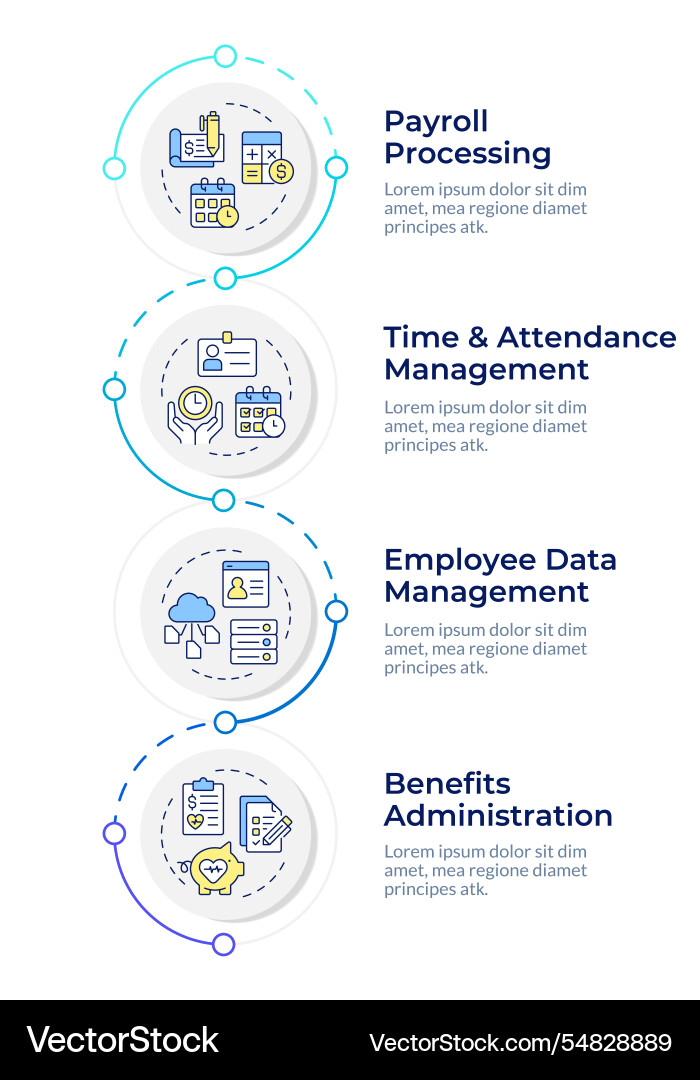 Payroll Processing

Lorem ipsum dolor sit dim amet, mea regione diamet principes atk.

Time & Attendance Management

Lorem ipsum dolor sit dim amet, mea regione diamet principes atk.

Employee Data Management

Lorem ipsum dolor sit dim amet, mea regione diamet principes atk.

Benefits Administration

Lorem ipsum dolor sit dim amet, mea regione diamet principes atk.

VectorStock

VectorStock.com/54828889