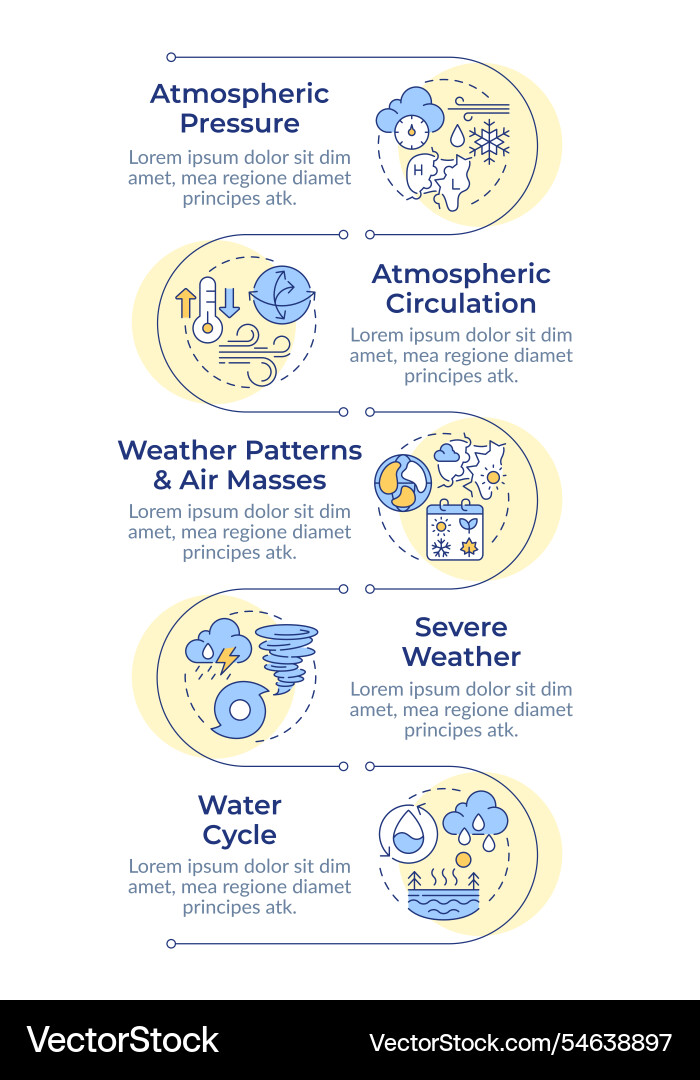 Atmospheric Pressure

Lorem ipsum dolor sit dim amet, mea regione diamet principes atk.

H L

Atmospheric Circulation

Lorem ipsum dolor sit dim amet, mea regione diamet principes atk.

Weather Patterns & Air Masses

Lorem ipsum dolor sit dim amet, mea regione diamet principes atk.

Severe Weather

Lorem ipsum dolor sit dim amet, mea regione diamet principes atk.

Water Cycle

Lorem ipsum dolor sit dim amet, mea regione diamet principes atk.

VectorStock

VectorStock.com/54638897