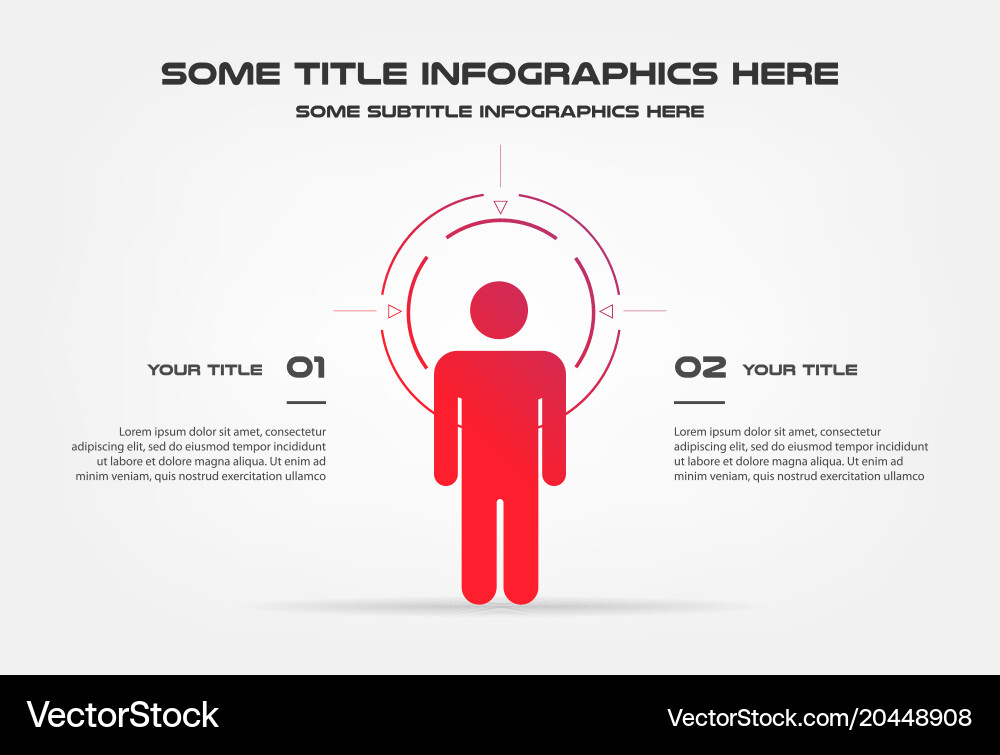 SOME TITLE INFOGRAPHICS HERE

SOME SUBTITLE INFOGRAPHICS HERE

YOUR TITLE 01

Lorem ipsum dolor sit amet, consectetur adipiscing elit, sed do eiusmod tempor incididunt ut labore et dolore magna aliqua. Ut enim ad minim veniam, quis nostrud exercitation ullamco

02 YOUR TITLE

Lorem ipsum dolor sit amet, consectetur adipiscing elit, sed do eiusmod tempor incididunt ut labore et dolore magna aliqua. Ut enim ad minim veniam, quis nostrud exercitation ullamco

VectorStock

VectorStock.com/20448908