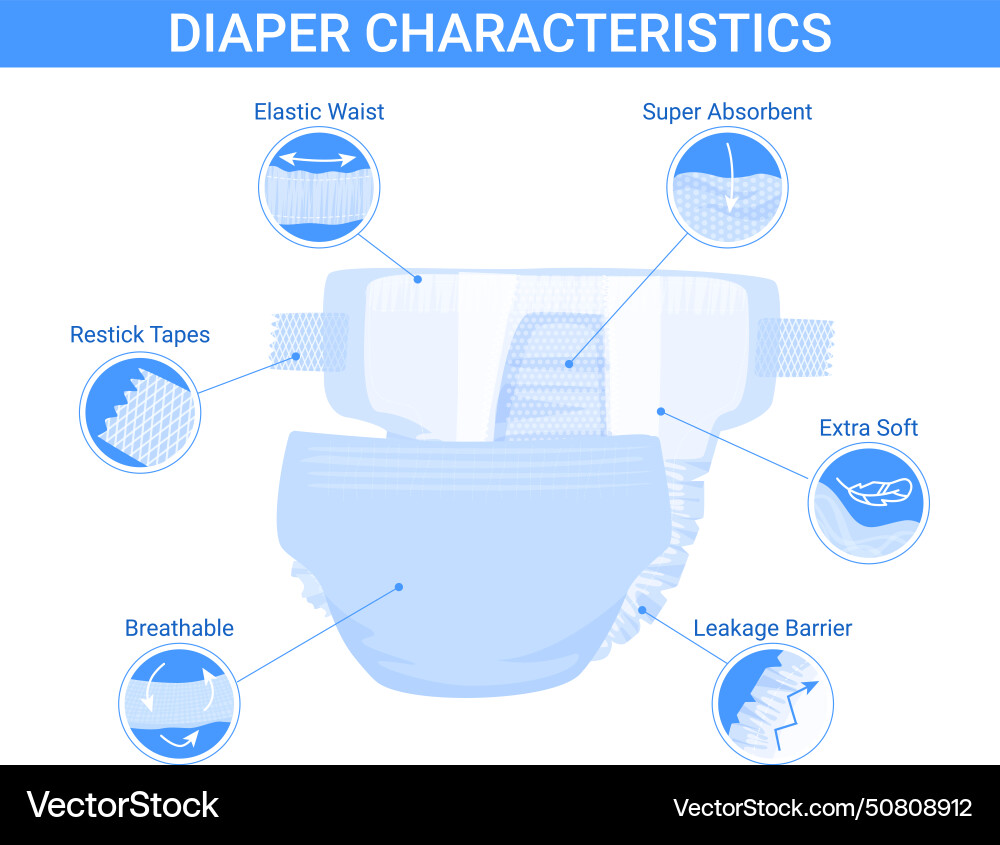 DIAPER CHARACTERISTICS

Elastic Waist

Super Absorbent

Restick Tapes

Extra Soft

Breathable

Leakage Barrier

VectorStock

VectorStock.com/50808912