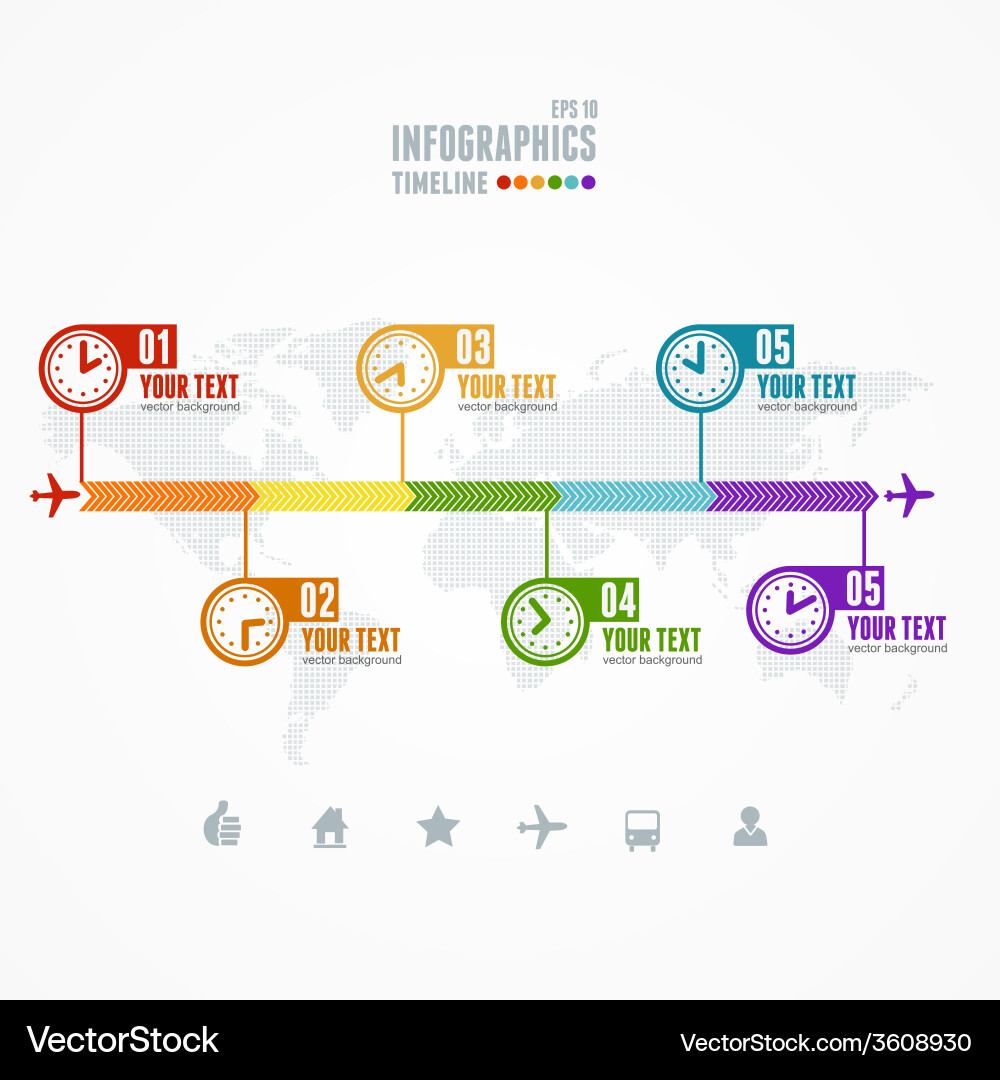 EPS 10
INFOGRAPHICS
TIMELINE

01
YOUR TEXT
vector background

03
YOUR TEXT
vector background

05
YOUR TEXT
vector background

02
YOUR TEXT
vector background

04
YOUR TEXT
vector background

05
YOUR TEXT
vector background

VectorStock
VectorStock.com/3608930