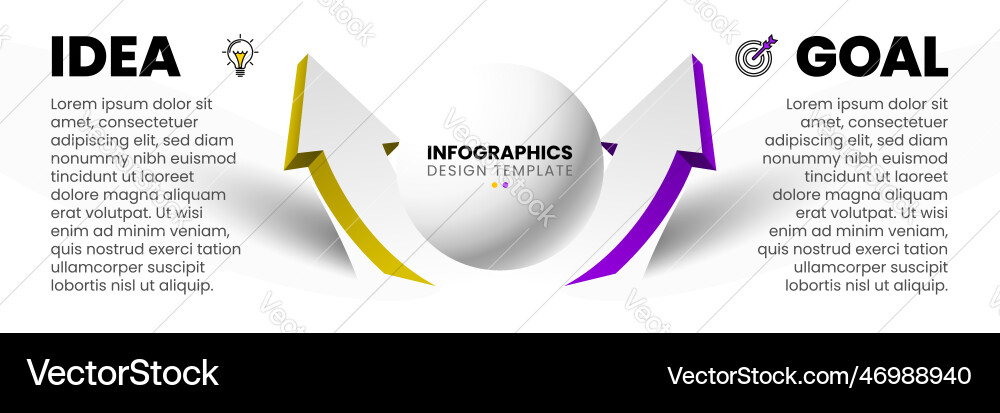 IDEA

Lorem ipsum dolor sit amet, consectetuer adipiscing elit, sed diam nonummy nibh euismod tincidunt ut laoreet dolore magna aliquam erat volutpat. Ut wisi enim ad minim veniam, quis nostrud exerci tation ullamcorper suscipit lobortis nisl ut aliquip.

INFOGRAPHICS
DESIGN TEMPLATE

GOAL

Lorem ipsum dolor sit amet, consectetuer adipiscing elit, sed diam nonummy nibh euismod tincidunt ut laoreet dolore magna aliquam erat volutpat. Ut wisi enim ad minim veniam, quis nostrud exerci tation ullamcorper suscipit lobortis nisl ut aliquip.

VectorStock

VectorStock.com/46988940