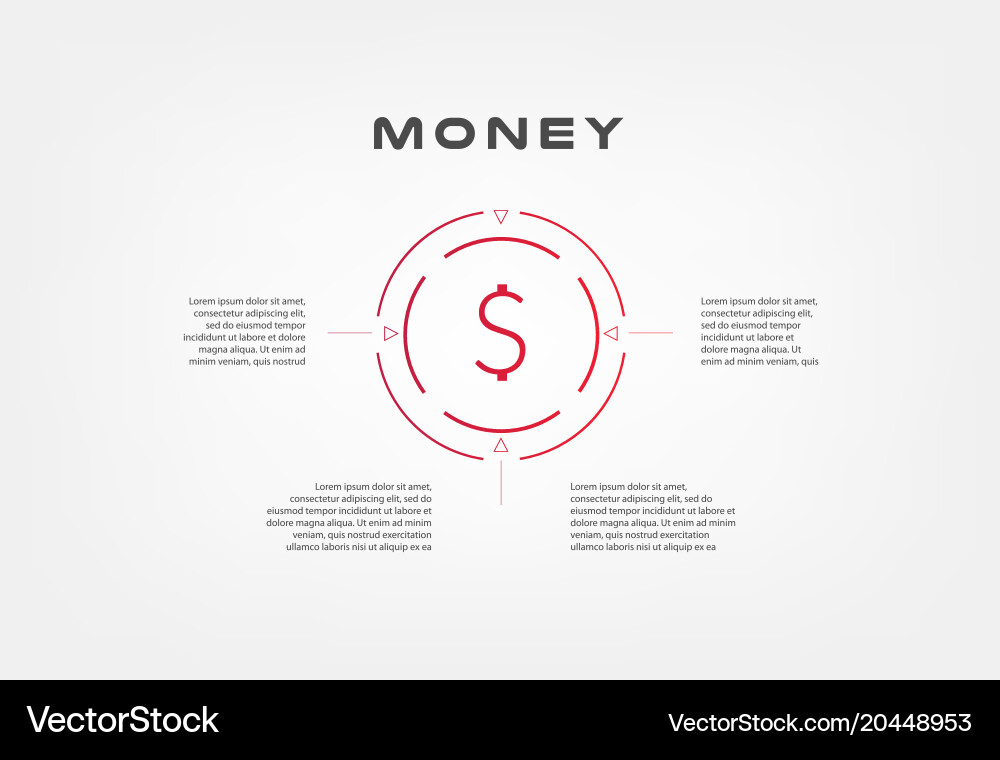 MONEY

Lorem ipsum dolor sit amet, consectetur adipiscing elit, sed do eiusmod tempor incididunt ut labore et dolore magna aliqua. Ut enim ad minim veniam, quis nostrud

$

Lorem ipsum dolor sit amet, consectetur adipiscing elit, sed do eiusmod tempor incididunt ut labore et dolore magna aliqua. Ut enim ad minim veniam, quis

Lorem ipsum dolor sit amet, consectetur adipiscing elit, sed do eiusmod tempor incididunt ut labore et dolore magna aliqua. Ut enim ad minim veniam, quis nostrud exercitation ullamco laboris nisi ut aliquip ex ea

Lorem ipsum dolor sit amet, consectetur adipiscing elit, sed do eiusmod tempor incididunt ut labore et dolore magna aliqua. Ut enim ad minim veniam, quis nostrud exercitation ullamco laboris nisi ut aliquip ex ea

VectorStock

VectorStock.com/20448953