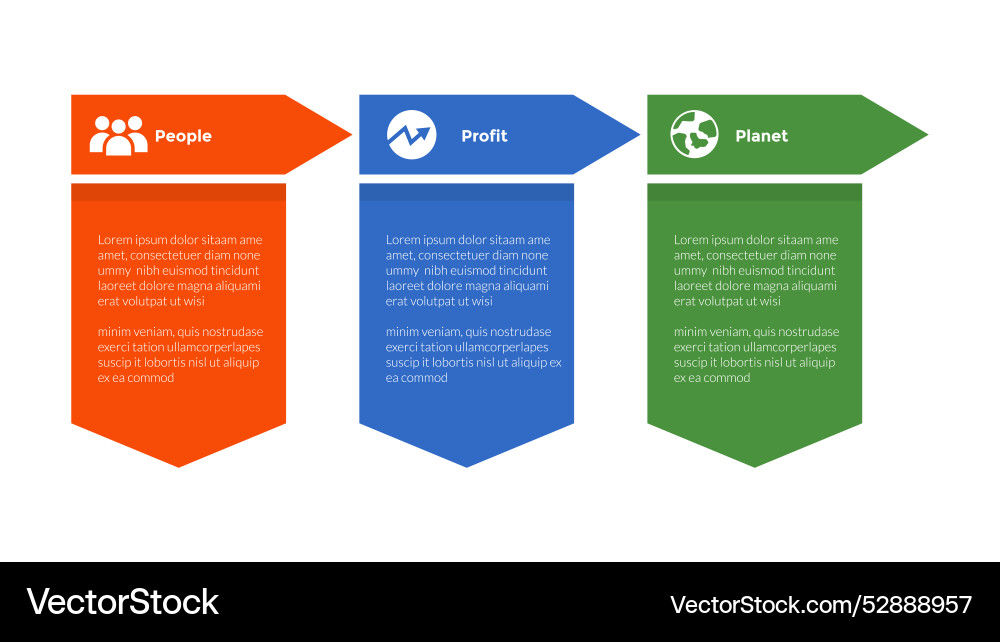 People

Lorem ipsum dolor sitaam ame amet, consectetuer diam none ummy nibh euismod tincidunt laoreet dolore magna aliquami erat volutpat ut wisi

minim veniam, quis nostrudase exerci tation ullamcorperlapes suscip it lobortis nisl ut aliquip ex ea commod

Profit

Lorem ipsum dolor sitaam ame amet, consectetuer diam none ummy nibh euismod tincidunt laoreet dolore magna aliquami erat volutpat ut wisi

minim veniam, quis nostrudase exerci tation ullamcorperlapes suscip it lobortis nisl ut aliquip ex ea commod

Planet

Lorem ipsum dolor sitaam ame amet, consectetuer diam none ummy nibh euismod tincidunt laoreet dolore magna aliquami erat volutpat ut wisi

minim veniam, quis nostrudase exerci tation ullamcorperlapes suscip it lobortis nisl ut aliquip ex ea commod

VectorStock

VectorStock.com/52888957