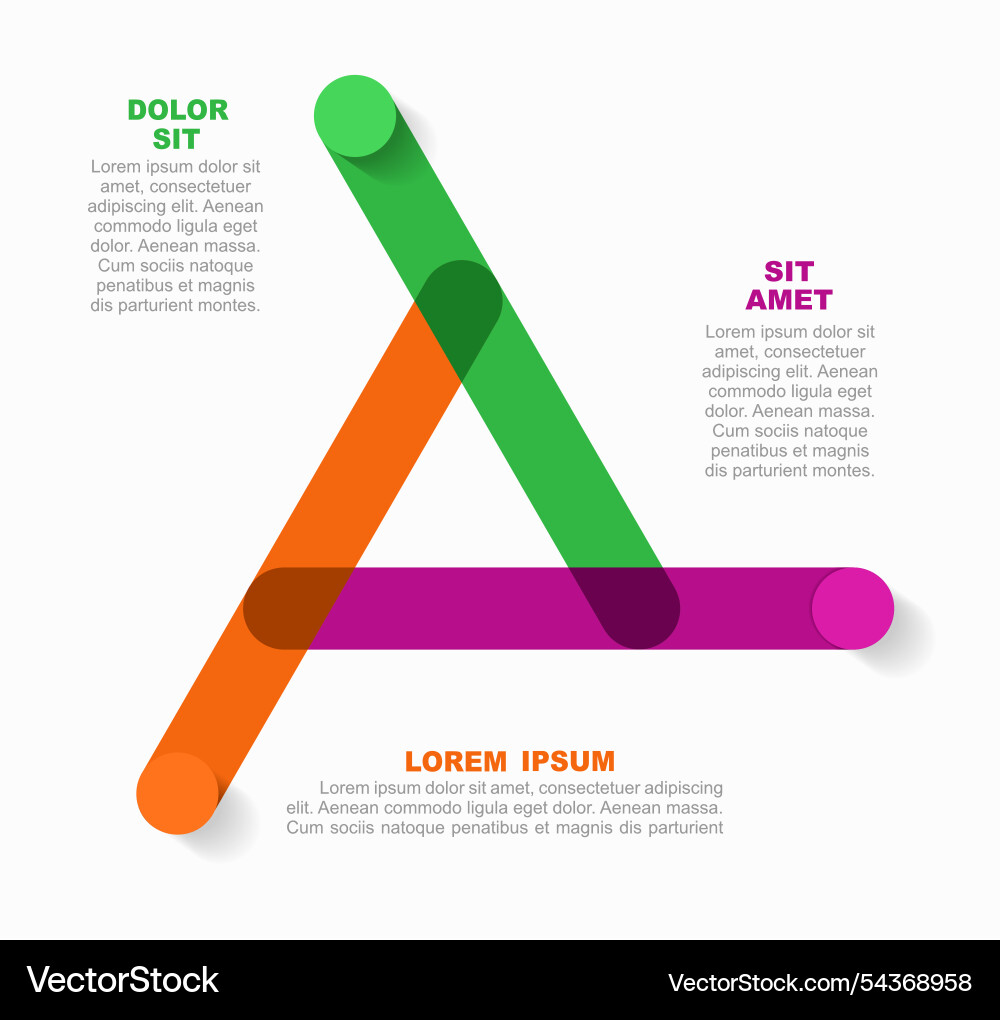 DOLOR SIT

Lorem ipsum dolor sit amet, consectetuer adipiscing elit. Aenean commodo ligula eget dolor. Aenean massa. Cum sociis natoque penatibus et magnis dis parturient montes.

SIT AMET

Lorem ipsum dolor sit amet, consectetuer adipiscing elit. Aenean commodo ligula eget dolor. Aenean massa. Cum sociis natoque penatibus et magnis dis parturient montes.

LOREM IPSUM

Lorem ipsum dolor sit amet, consectetuer adipiscing elit. Aenean commodo ligula eget dolor. Aenean massa. Cum sociis natoque penatibus et magnis dis parturient

VectorStock

VectorStock.com/54368958