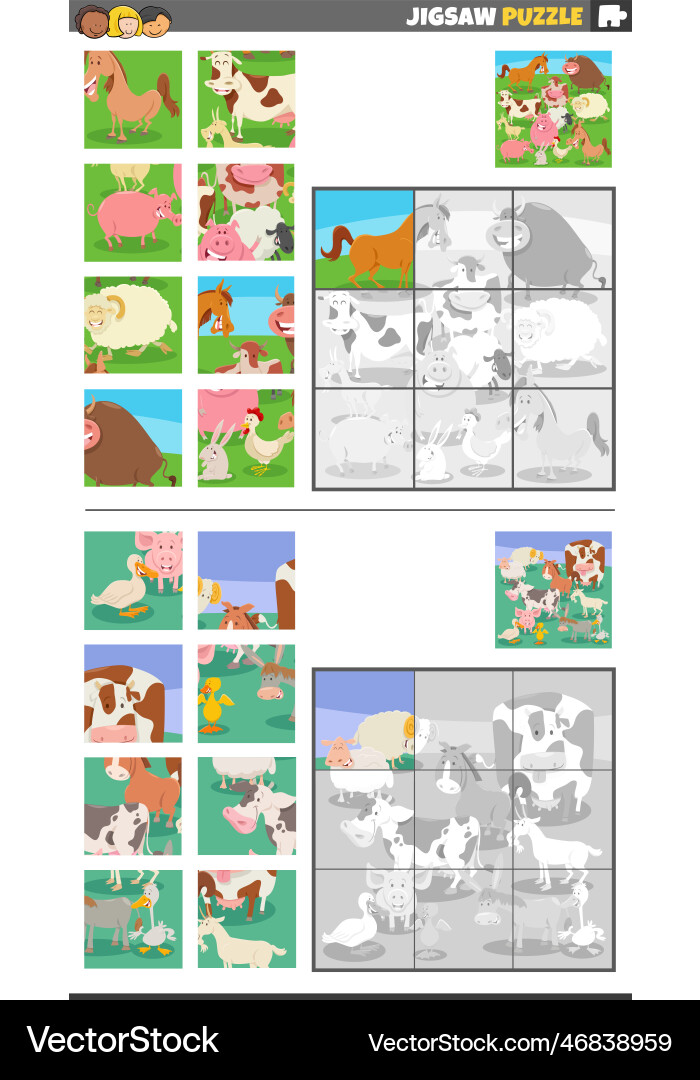 JIGSAW PUZZLE

VectorStock

VectorStock.com/46838959