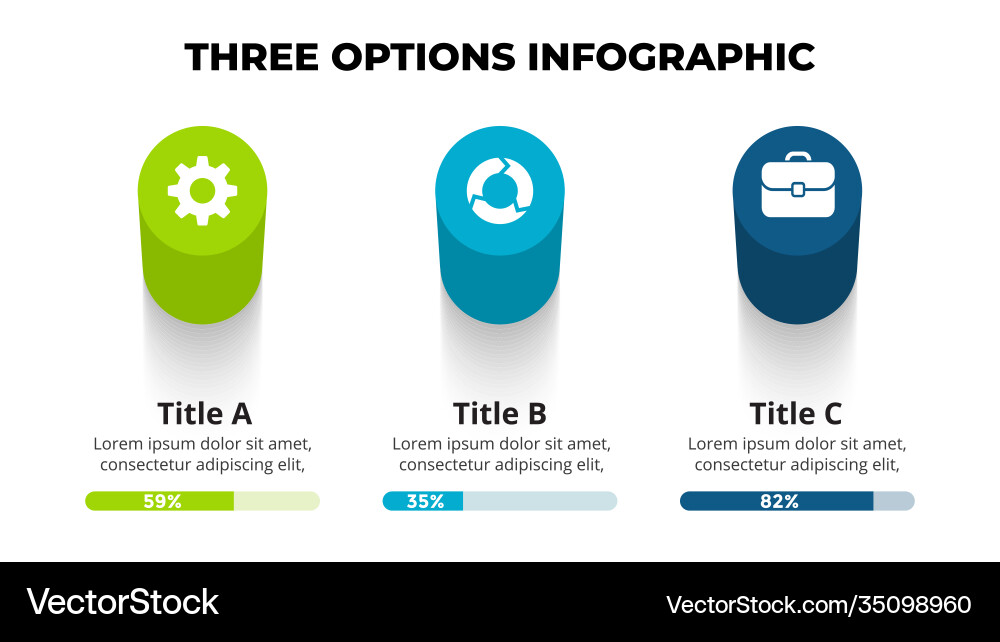 THREE OPTIONS INFOGRAPHIC

Title A
Lorem ipsum dolor sit amet, consectetur adipiscing elit,

59%

Title B
Lorem ipsum dolor sit amet, consectetur adipiscing elit,

35%

Title C
Lorem ipsum dolor sit amet, consectetur adipiscing elit,

82%

VectorStock

VectorStock.com/35098960