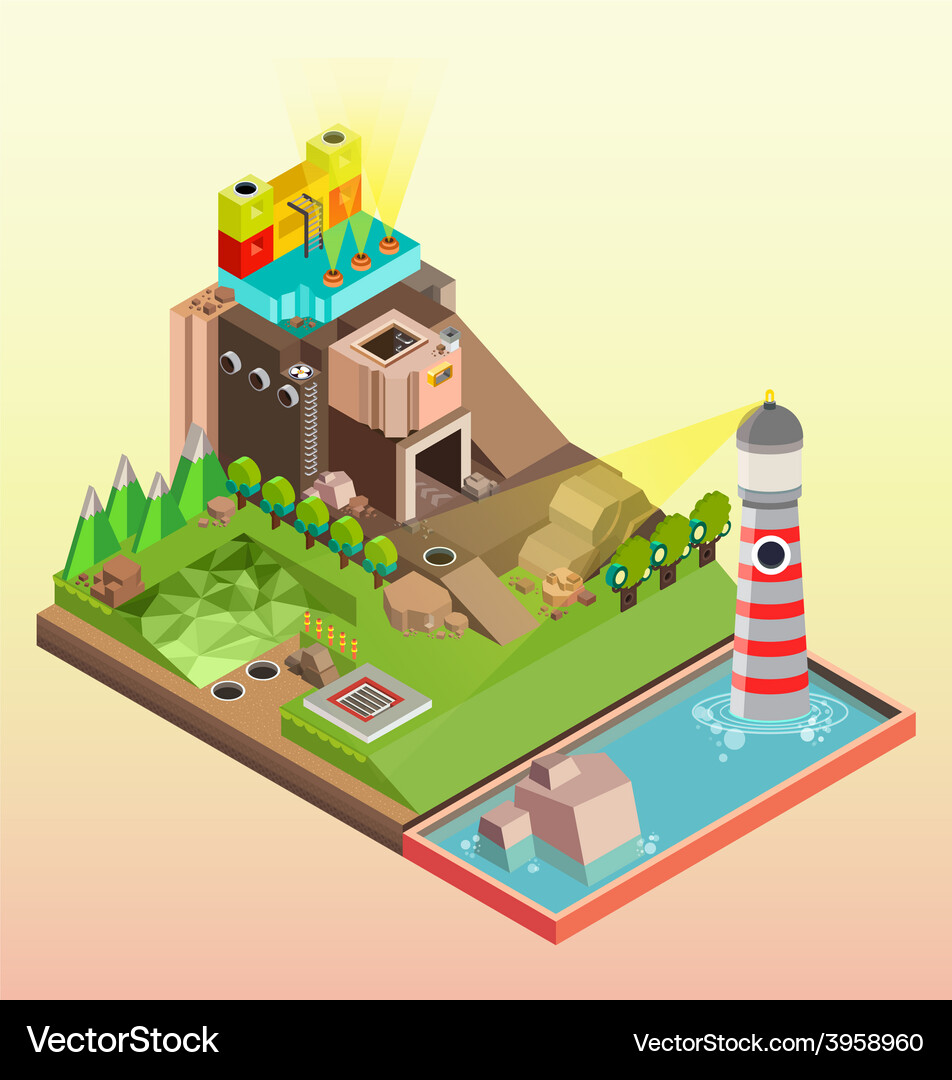 VectorStock
VectorStock.com/3958960