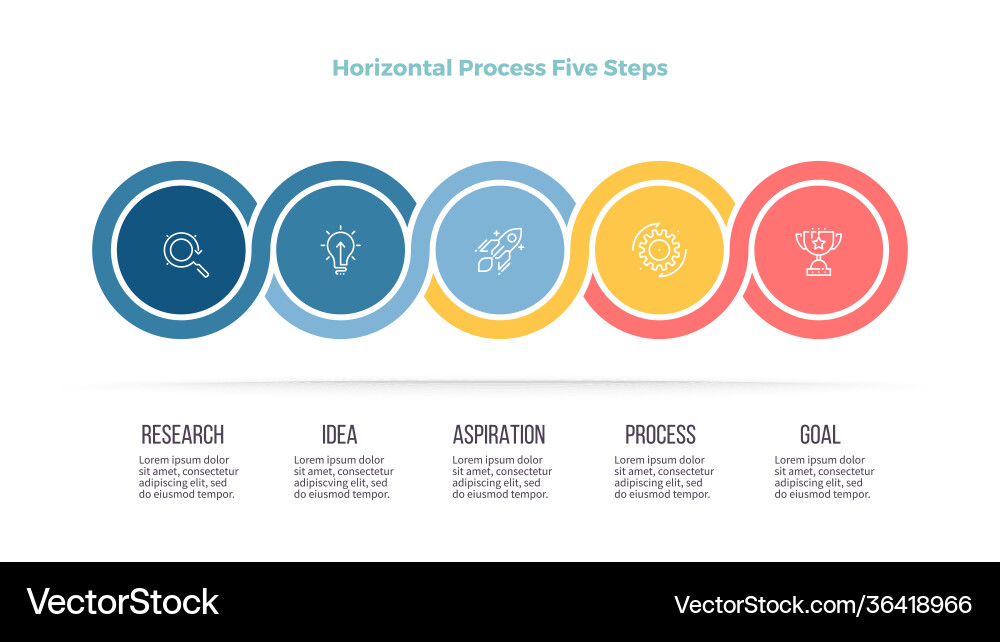 Horizontal Process Five Steps

RESEARCH
Lorem ipsum dolor sit amet, consectetur adipiscing elit, sed do eiusmod tempor.

IDEA
Lorem ipsum dolor sit amet, consectetur adipiscving elit, sed do eiusmod tempor.

ASPIRATION
Lorem ipsum dolor sit amet, consectetur adipiscing elit, sed do eiusmod tempor.

PROCESS
Lorem ipsum dolor sit amet, consectetur adipiscing elit, sed do eiusmod tempor.

GOAL
Lorem ipsum dolor sit amet, consectetur adipiscing elit, sed do eiusmod tempor.

VectorStock

VectorStock.com/36418966