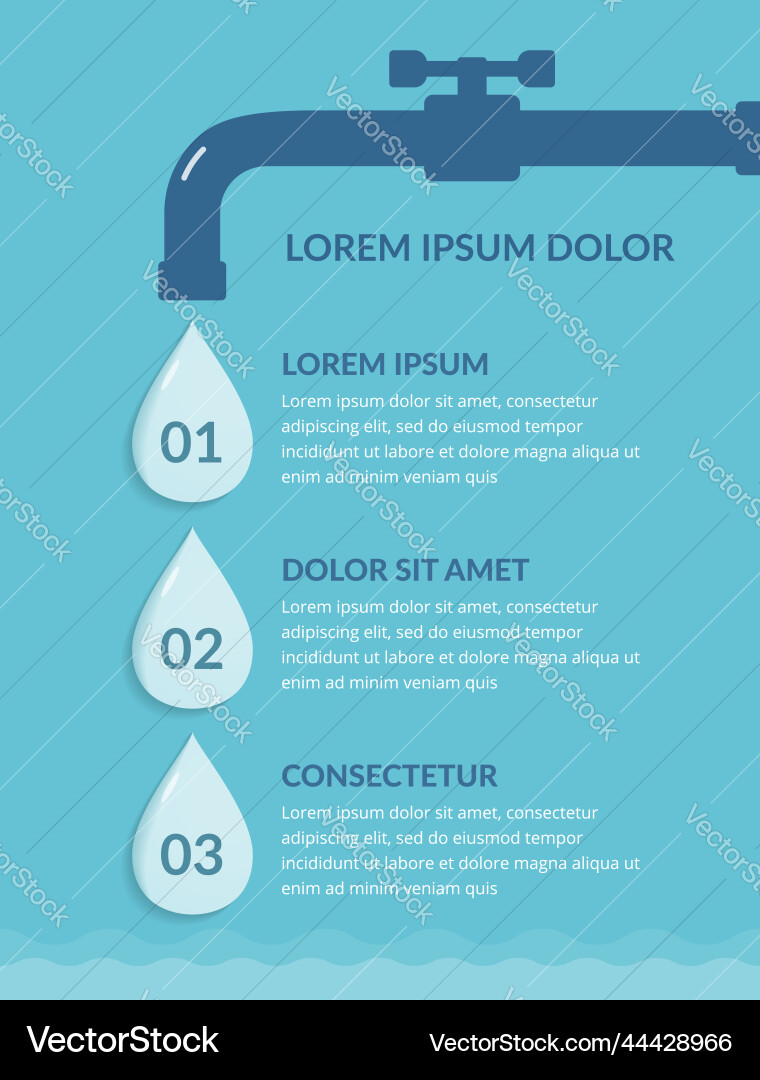 LOREM IPSUM DOLOR

01

LOREM IPSUM

Lorem ipsum dolor sit amet, consectetur adipiscing elit, sed do eiusmod tempor incididunt ut labore et dolore magna aliqua ut enim ad minim veniam quis

02

DOLOR SIT AMET

Lorem ipsum dolor sit amet, consectetur adipiscing elit, sed do eiusmod tempor incididunt ut labore et dolore magna aliqua ut enim ad minim veniam quis

03

CONSECTETUR

Lorem ipsum dolor sit amet, consectetur adipiscing elit, sed do eiusmod tempor incididunt ut labore et dolore magna aliqua ut enim ad minim veniam quis

VectorStock

VectorStock.com/44428966