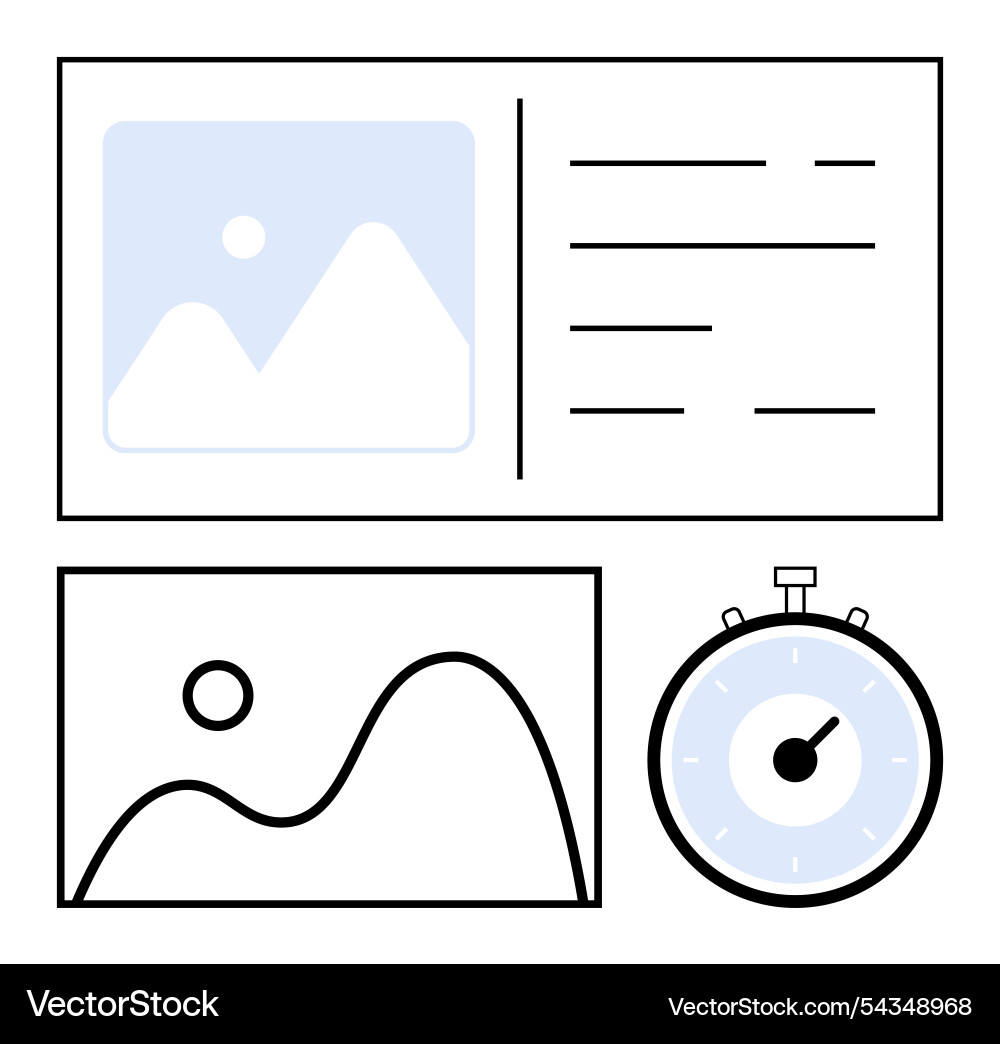 VectorStock
VectorStock.com/54348968