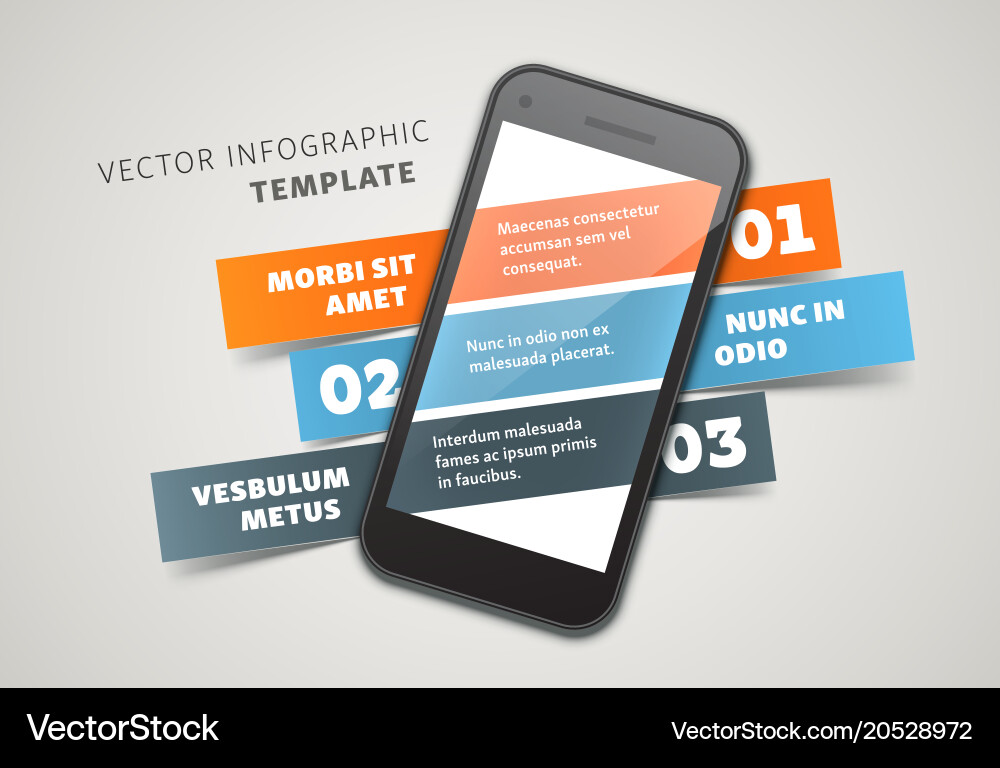 VECTOR INFOGRAPHIC
TEMPLATE

MORBI SIT AMET

Maecenas consectetur accumsan sem vel consequat.

01

02

Nunc in odio non ex malesuada placerat.

NUNC IN ODIO

VESBULUM METUS

Interdum malesuada fames ac ipsum primis in faucibus.

03

VectorStock

VectorStock.com/20528972