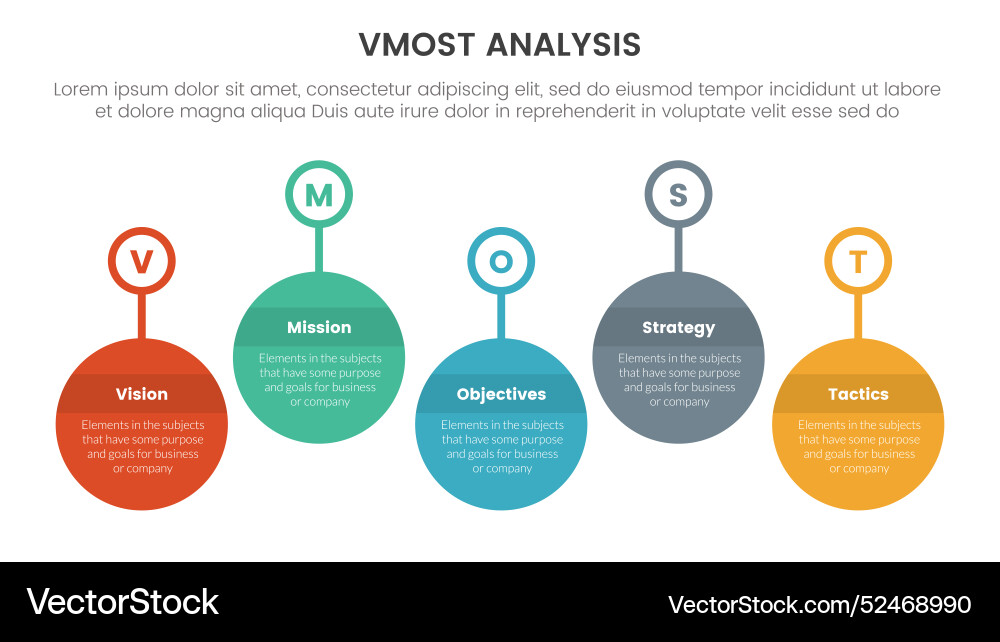 VMOST ANALYSIS

Lorem ipsum dolor sit amet, consectetur adipiscing elit, sed do eiusmod tempor incididunt ut labore et dolore magna aliqua Duis aute irure dolor in reprehenderit in voluptate velit esse sed do

V

Vision

Elements in the subjects that have some purpose and goals for business or company

M

Mission

Elements in the subjects that have some purpose and goals for business or company

O

Objectives

Elements in the subjects that have some purpose and goals for business or company

S

Strategy

Elements in the subjects that have some purpose and goals for business or company

T

Tactics

Elements in the subjects that have some purpose and goals for business or company

VectorStock

VectorStock.com/52468990