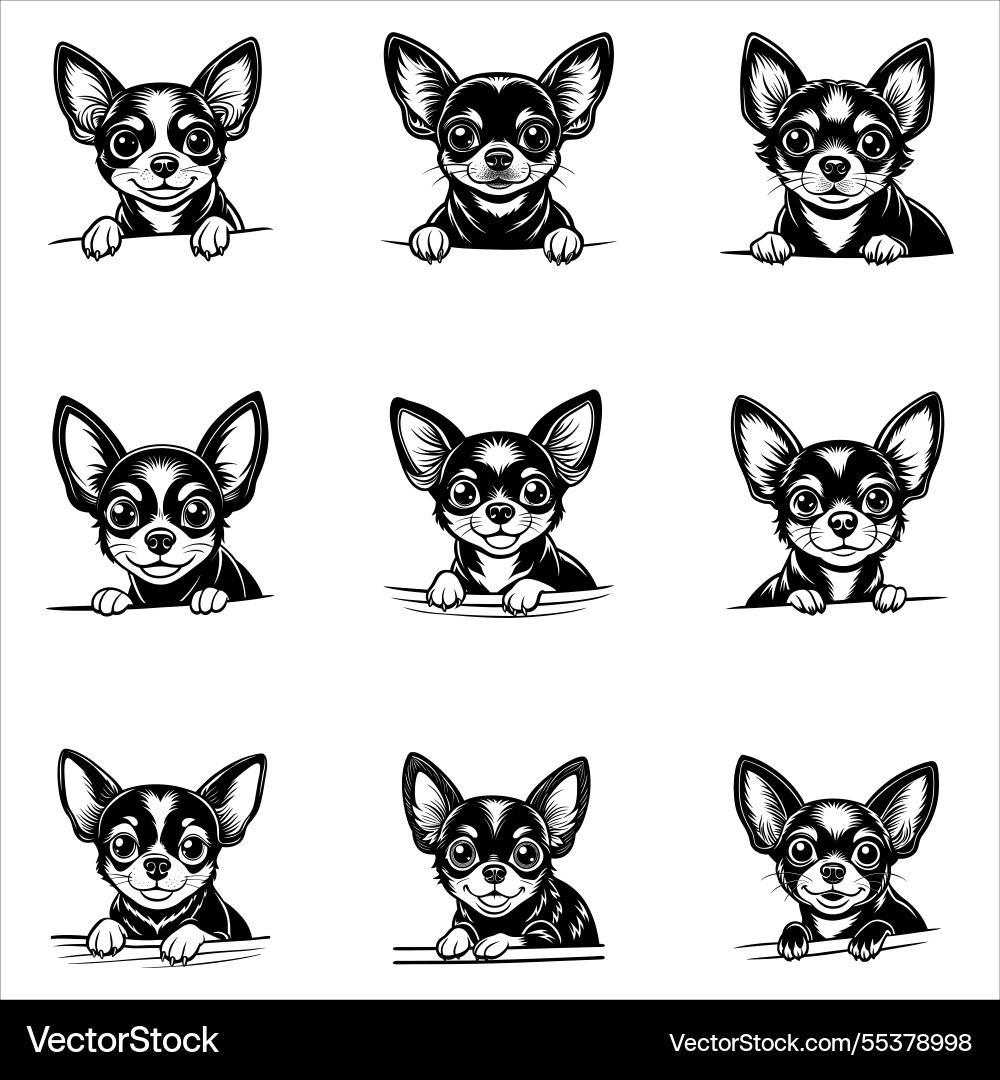 VectorStock

VectorStock.com/55378998