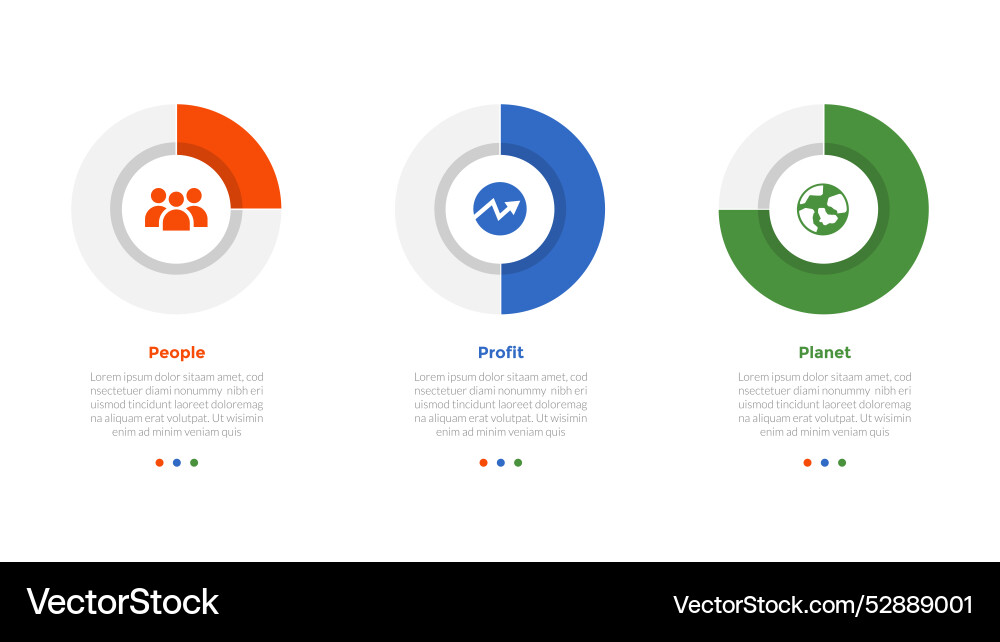 People

Lorem ipsum dolor sitaam amet, cod nsectetuer diami nonummy nibh eri uismod tincidunt laoreet doloremag na aliquam erat volutpat. Ut wisimin enim ad minim veniam quis

Profit

Lorem ipsum dolor sitaam amet, cod nsectetuer diami nonummy nibh eri uismod tincidunt laoreet doloremag na aliquam erat volutpat. Ut wisimin enim ad minim veniam quis

Planet

Lorem ipsum dolor sitaam amet, cod nsectetuer diami nonummy nibh eri uismod tincidunt laoreet doloremag na aliquam erat volutpat. Ut wisimin enim ad minim veniam quis

VectorStock

VectorStock.com/52889001