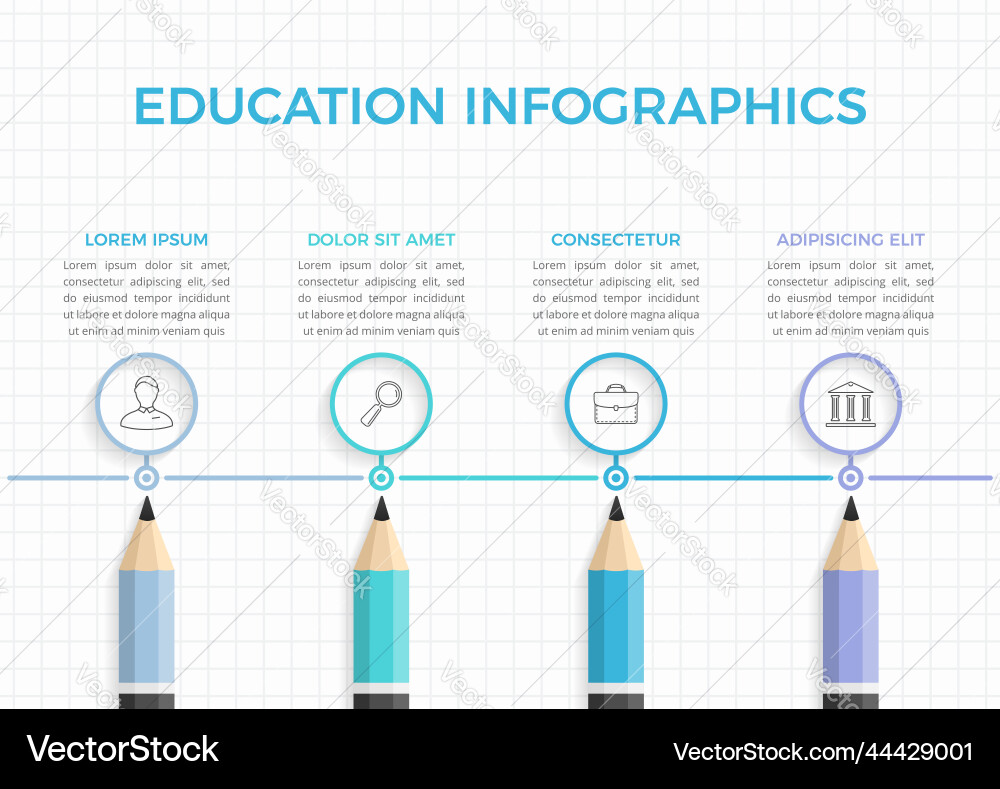 EDUCATION INFOGRAPHICS

LOREM IPSUM

Lorem ipsum dolor sit amet, consectetur adipiscing elit, sed do eiusmod tempor incididunt ut labore et dolore magna aliqua ut enim ad minim veniam quis

DOLOR SIT AMET

Lorem ipsum dolor sit amet, consectetur adipiscing elit, sed do eiusmod tempor incididunt ut labore et dolore magna aliqua ut enim ad minim veniam quis

CONSECTETUR

Lorem ipsum dolor sit amet, consectetur adipiscing elit, sed do eiusmod tempor incididunt ut labore et dolore magna aliqua ut enim ad minim veniam quis

ADIPISICING ELIT

Lorem ipsum dolor sit amet, consectetur adipiscing elit, sed do eiusmod tempor incididunt ut labore et dolore magna aliqua ut enim ad minim veniam quis

VectorStock

VectorStock.com/44429001