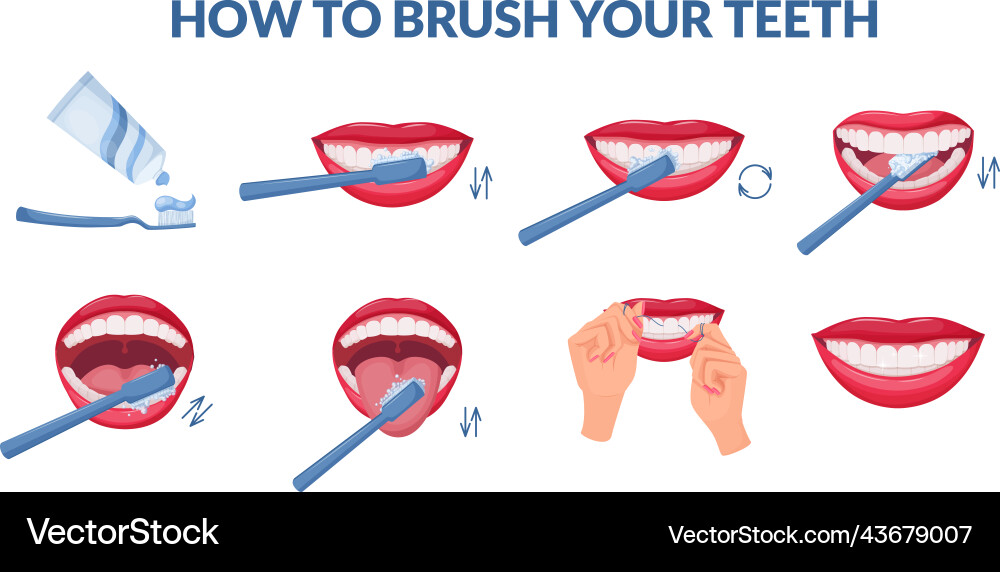 HOW TO BRUSH YOUR TEETH

VectorStock

VectorStock.com/43679007