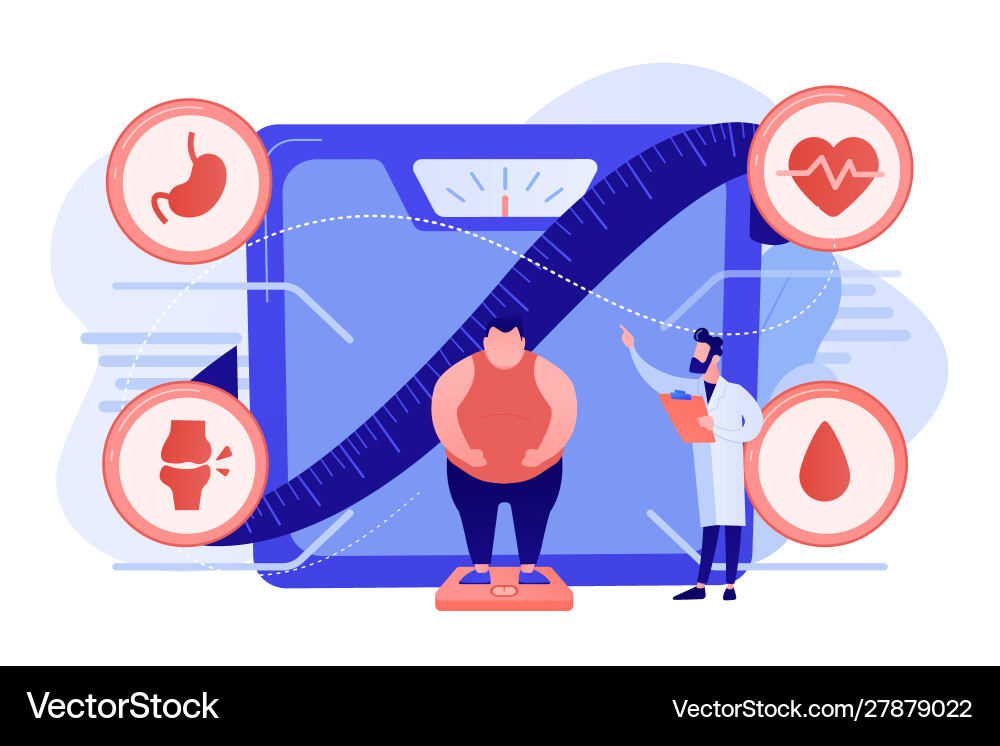 VectorStock

VectorStock.com/27879022