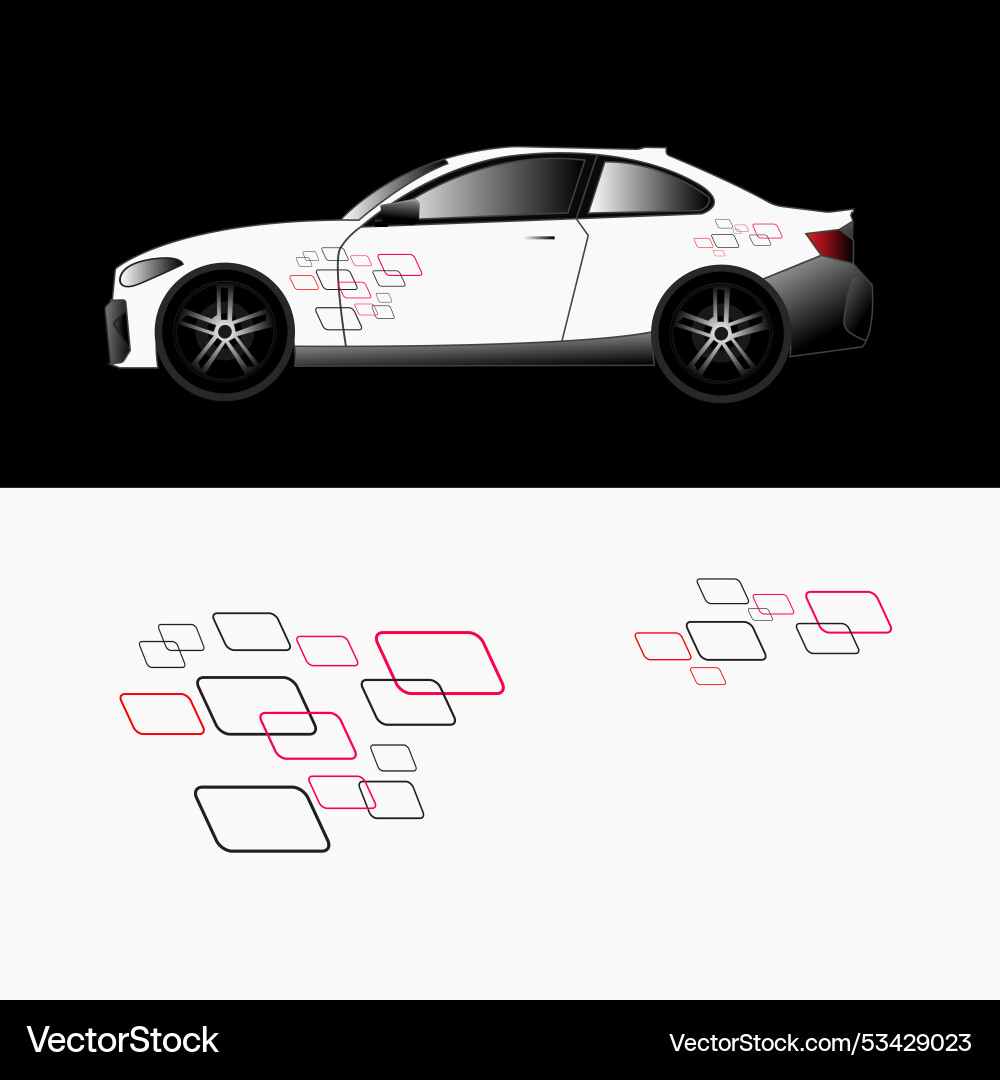 VectorStock

VectorStock.com/53429023