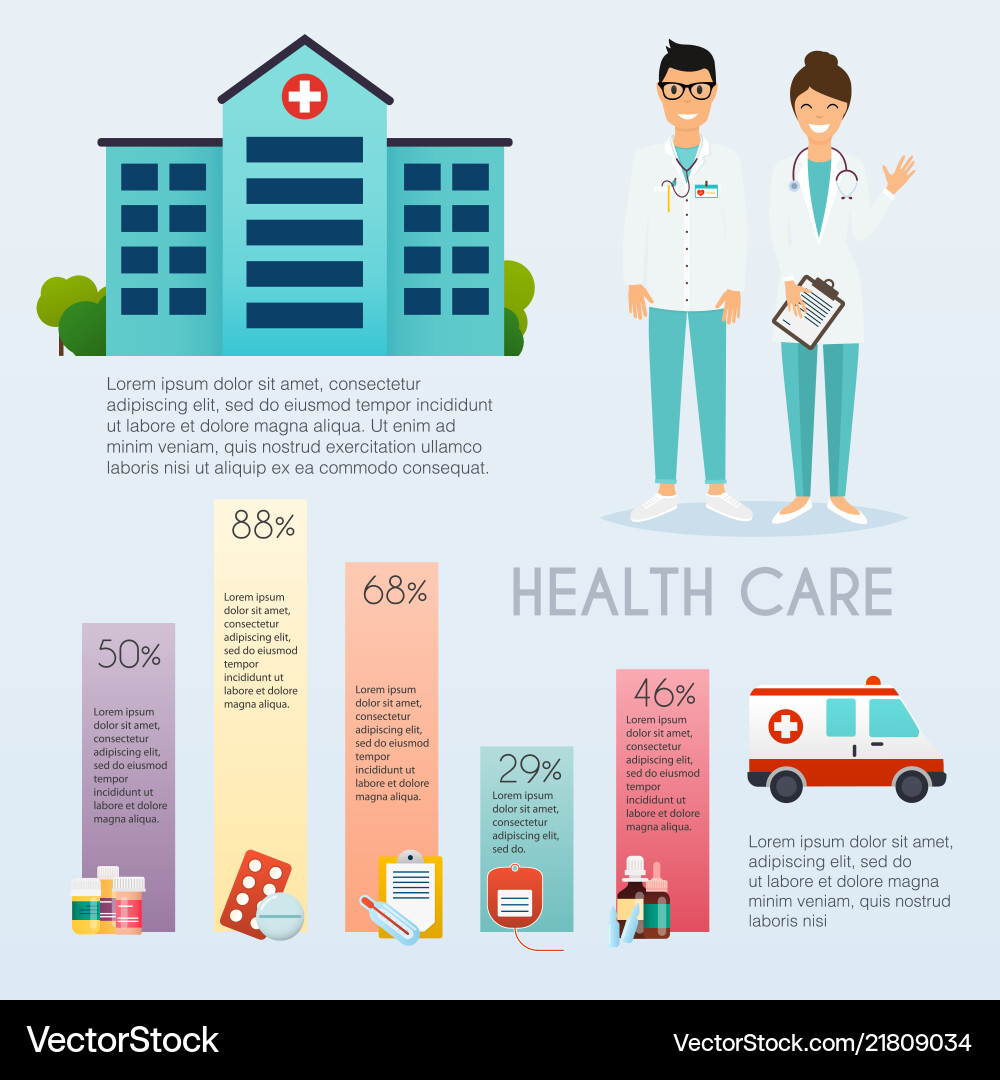 Lorem ipsum dolor sit amet, consectetur adipiscing elit, sed do eiusmod tempor incididunt ut labore et dolore magna aliqua. Ut enim ad minim veniam, quis nostrud exercitation ullamco laboris nisi ut aliquip ex ea commodo consequat.

HEALTH CARE

50%
Lorem ipsum dolor sit amet, consectetur adipiscing elit, sed do eiusmod tempor incididunt ut labore et dolore magna aliqua.

88%
Lorem ipsum dolor sit amet, consectetur adipiscing elit, sed do eiusmod tempor incididunt ut labore et dolore magna aliqua.

68%
Lorem ipsum dolor sit amet, consectetur adipiscing elit, sed do eiusmod tempor incididunt ut labore et dolore magna aliqua.

29%
Lorem ipsum dolor sit amet, consectetur adipiscing elit, sed do.

46%
Lorem ipsum dolor sit amet, consectetur adipiscing elit, sed do eiusmod tempor incididunt ut labore et dolore magna aliqua.

Lorem ipsum dolor sit amet, adipiscing elit, sed do ut labore et dolore magna minim veniam, quis nostrud laboris nisi

VectorStock
VectorStock.com/21809034