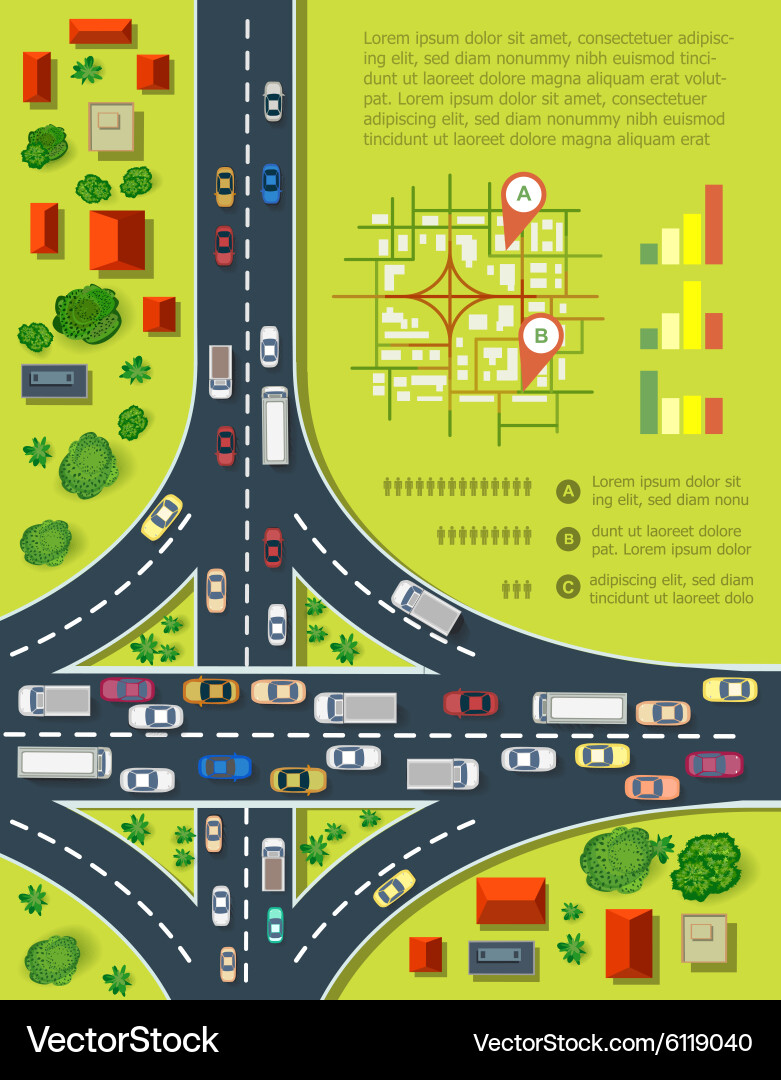 Lorem ipsum dolor sit amet, consectetuer adipiscing elit, sed diam nonummy nibh euismod tincidunt ut laoreet dolore magna aliquam erat volutpat. Lorem ipsum dolor sit amet, consectetuer adipiscing elit, sed diam nonummy nibh euismod tincidunt ut laoreet dolore magna aliquam erat

A

B

A Lorem ipsum dolor sit ing elit, sed diam nonu

B dunt ut laoreet dolore pat. Lorem ipsum dolor

C adipiscing elit, sed diam tincidunt ut laoreet dolo

VectorStock

VectorStock.com/6119040