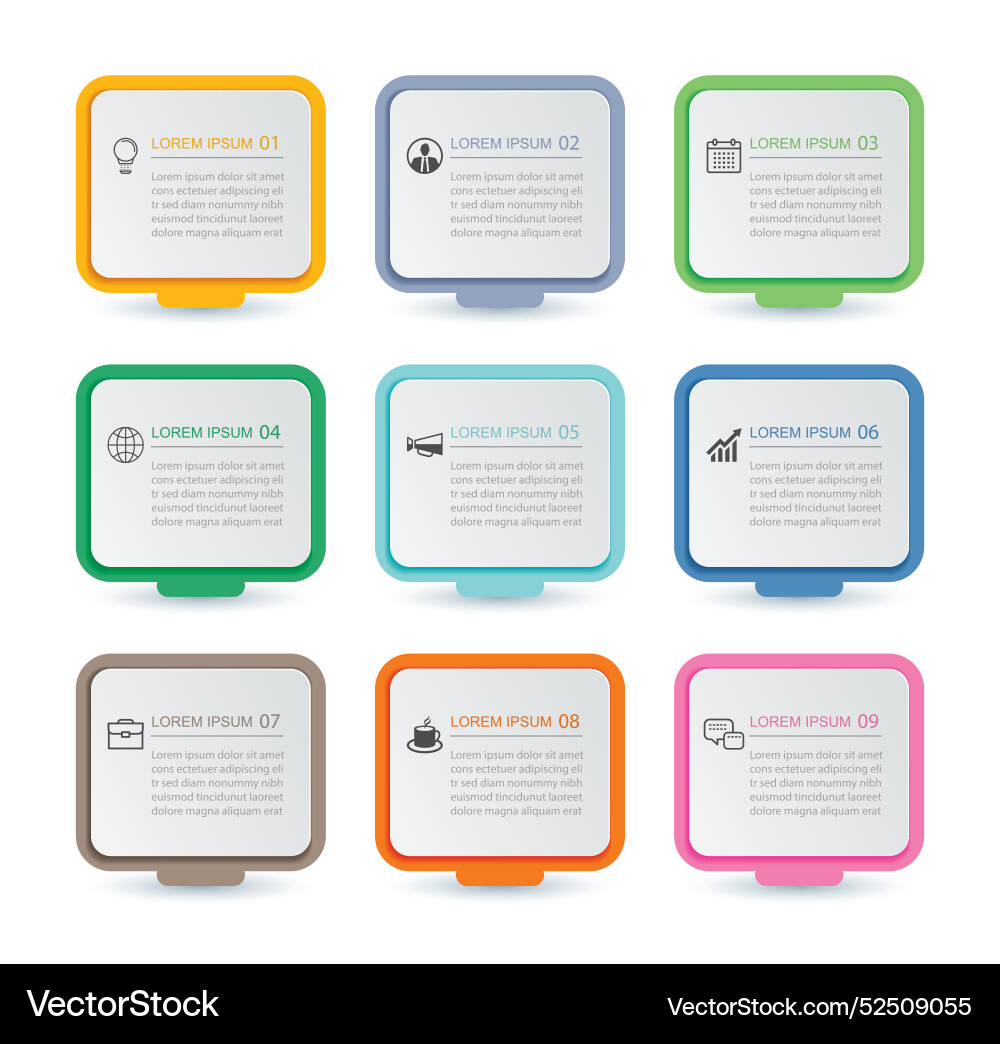 LOREM IPSUM 01

Lorem ipsum dolor sit amet cons ectetuer adipiscing eli tr sed diam nonummy nibh euismod tincidunt laoreet dolore magna aliquam erat

LOREM IPSUM 02

Lorem ipsum dolor sit amet cons ectetuer adipiscing eli tr sed diam nonummy nibh euismod tincidunt laoreet dolore magna aliquam erat

LOREM IPSUM 03

Lorem ipsum dolor sit amet cons ectetuer adipiscing eli tr sed diam nonummy nibh euismod tincidunt laoreet dolore magna aliquam erat

LOREM IPSUM 04

Lorem ipsum dolor sit amet cons ectetuer adipiscing eli tr sed diam nonummy nibh euismod tincidunt laoreet dolore magna aliquam erat

LOREM IPSUM 05

Lorem ipsum dolor sit amet cons ectetuer adipiscing eli tr sed diam nonummy nibh euismod tincidunt laoreet dolore magna aliquam erat

LOREM IPSUM 06

Lorem ipsum dolor sit amet cons ectetuer adipiscing eli tr sed diam nonummy nibh euismod tincidunt laoreet dolore magna aliquam erat

LOREM IPSUM 07

Lorem ipsum dolor sit amet cons ectetuer adipiscing eli tr sed diam nonummy nibh euismod tincidunt laoreet dolore magna aliquam erat

LOREM IPSUM 08

Lorem ipsum dolor sit amet cons ectetuer adipiscing eli tr sed diam nonummy nibh euismod tincidunt laoreet dolore magna aliquam erat

LOREM IPSUM 09

Lorem ipsum dolor sit amet cons ectetuer adipiscing eli tr sed diam nonummy nibh euismod tincidunt laoreet dolore magna aliquam erat

VectorStock

VectorStock.com/52509055