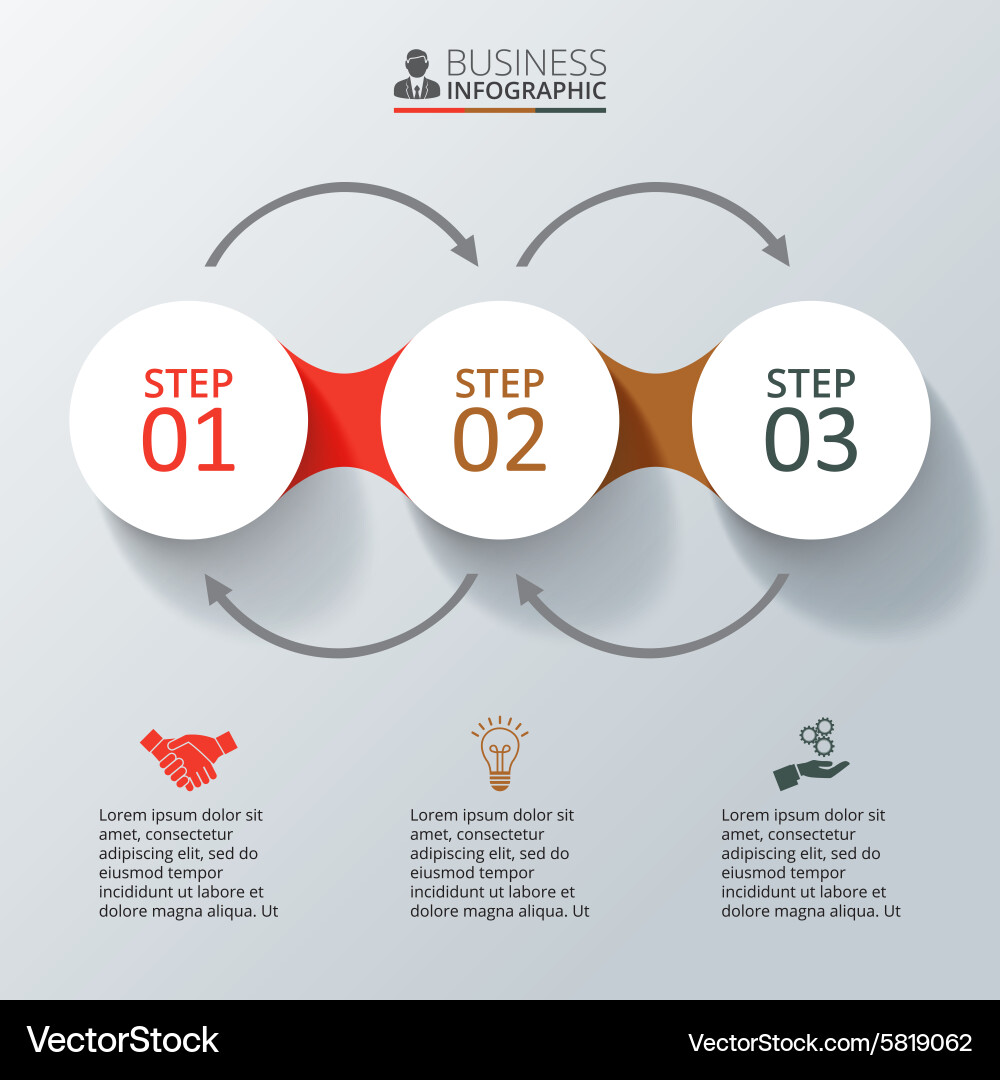 BUSINESS
INFOGRAPHIC

STEP
01

STEP
02

STEP
03

Lorem ipsum dolor sit amet, consectetur adipiscing elit, sed do eiusmod tempor incididunt ut labore et dolore magna aliqua. Ut

Lorem ipsum dolor sit amet, consectetur adipiscing elit, sed do eiusmod tempor incididunt ut labore et dolore magna aliqua. Ut

Lorem ipsum dolor sit amet, consectetur adipiscing elit, sed do eiusmod tempor incididunt ut labore et dolore magna aliqua. Ut

VectorStock

VectorStock.com/5819062