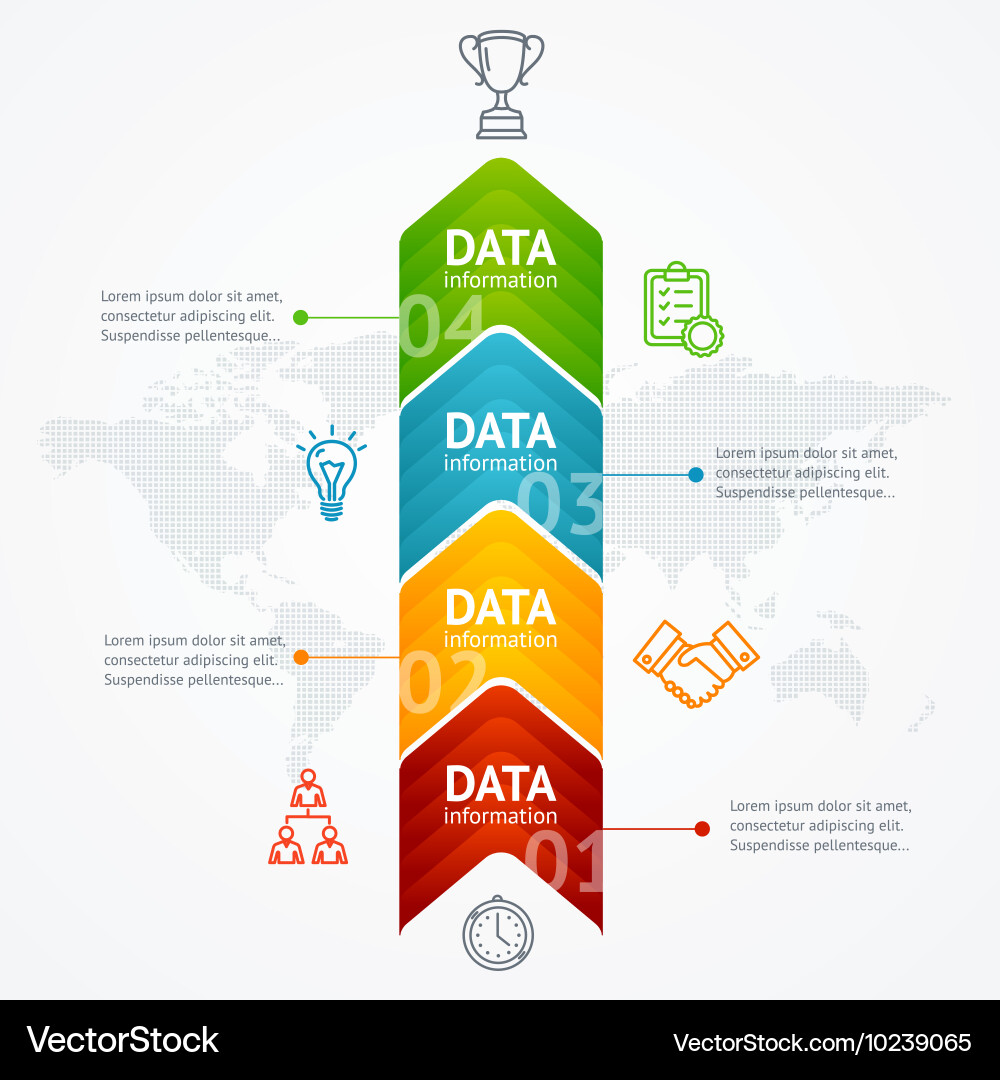 DATA
information
04

Lorem ipsum dolor sit amet, consectetur adipiscing elit. Suspendisse pellentesque...

DATA
information
03

Lorem ipsum dolor sit amet, consectetur adipiscing elit. Suspendisse pellentesque...

DATA
information
02

Lorem ipsum dolor sit amet, consectetur adipiscing elit. Suspendisse pellentesque...

DATA
information
01

Lorem ipsum dolor sit amet, consectetur adipiscing elit. Suspendisse pellentesque...

VectorStock
VectorStock.com/10239065