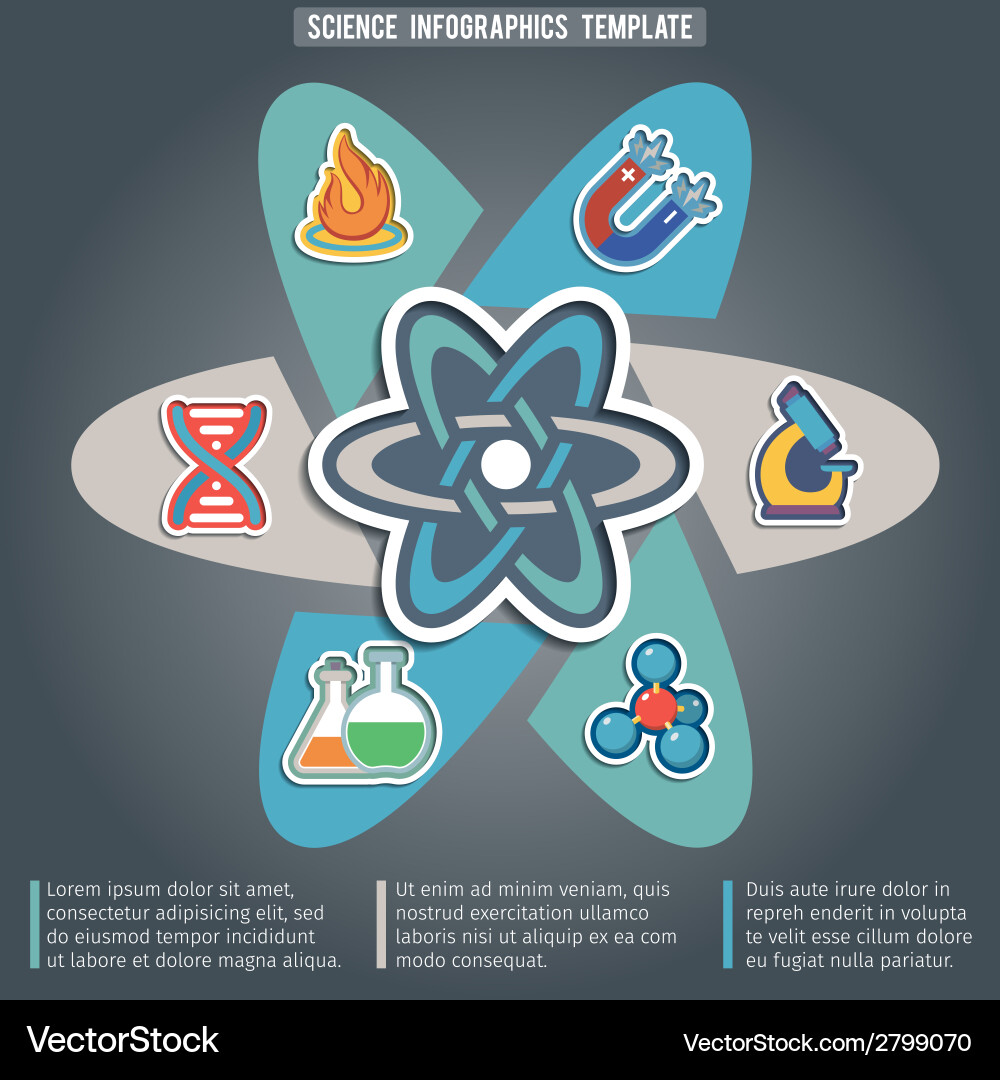 SCIENCE INFOGRAPHICS TEMPLATE

Lorem ipsum dolor sit amet, consectetur adipisicing elit, sed do eiusmod tempor incididunt ut labore et dolore magna aliqua.

Ut enim ad minim veniam, quis nostrud exercitation ullamco laboris nisi ut aliquip ex ea com modo consequat.

Duis aute irure dolor in repreh enderit in volupta te velit esse cillum dolore eu fugiat nulla pariatur.

VectorStock

VectorStock.com/2799070