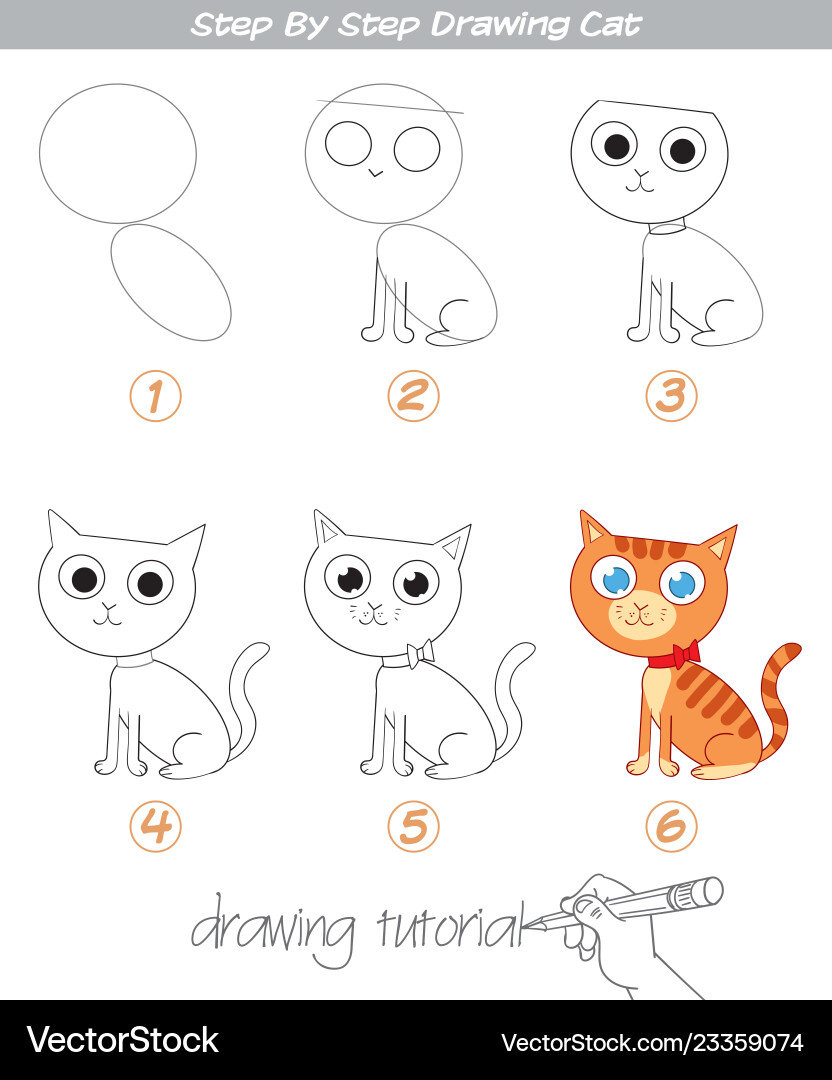 Step By Step Drawing Cat

1

2

3

4

5

6

drawing tutorial

VectorStock

VectorStock.com/23359074