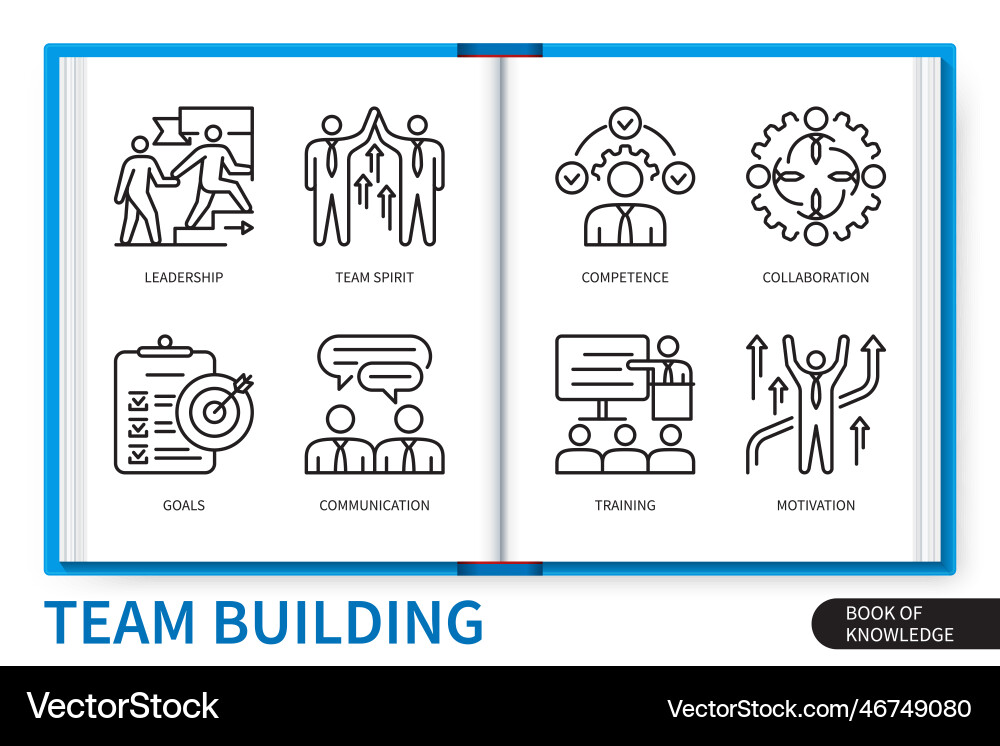 LEADERSHIP

TEAM SPIRIT

GOALS

COMMUNICATION

COMPETENCE

COLLABORATION

TRAINING

MOTIVATION

TEAM BUILDING

BOOK OF KNOWLEDGE

VectorStock

VectorStock.com/46749080