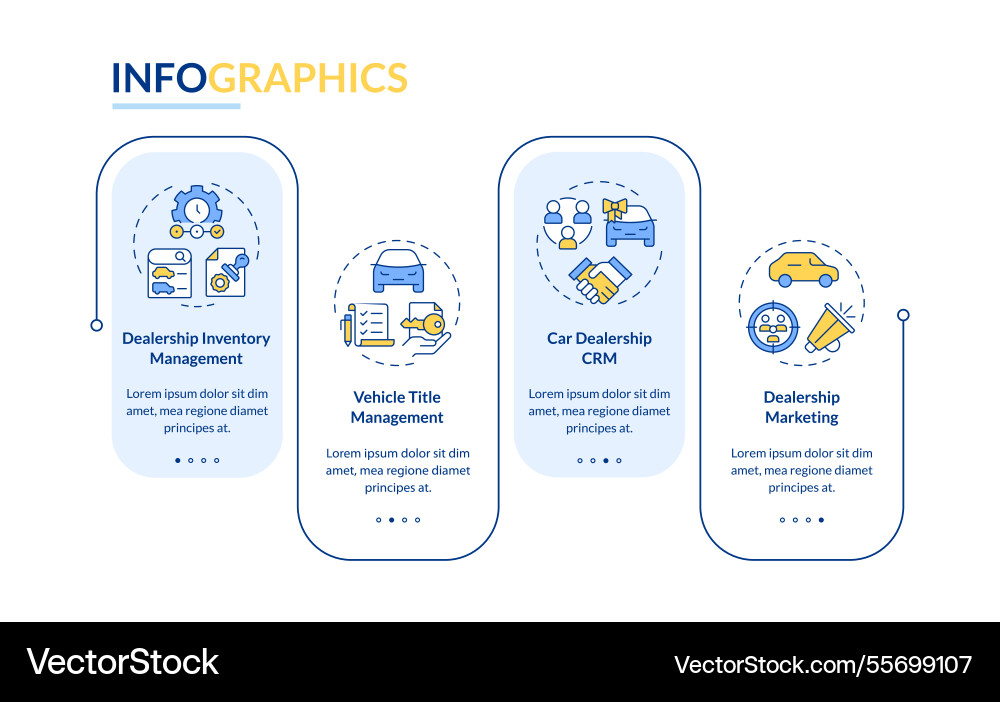 INFOGRAPHICS

Dealership Inventory Management

Lorem ipsum dolor sit dim amet, mea regione diamet principes at.

Vehicle Title Management

Lorem ipsum dolor sit dim amet, mea regione diamet principes at.

Car Dealership CRM

Lorem ipsum dolor sit dim amet, mea regione diamet principes at.

Dealership Marketing

Lorem ipsum dolor sit dim amet, mea regione diamet principes at.

VectorStock

VectorStock.com/55699107