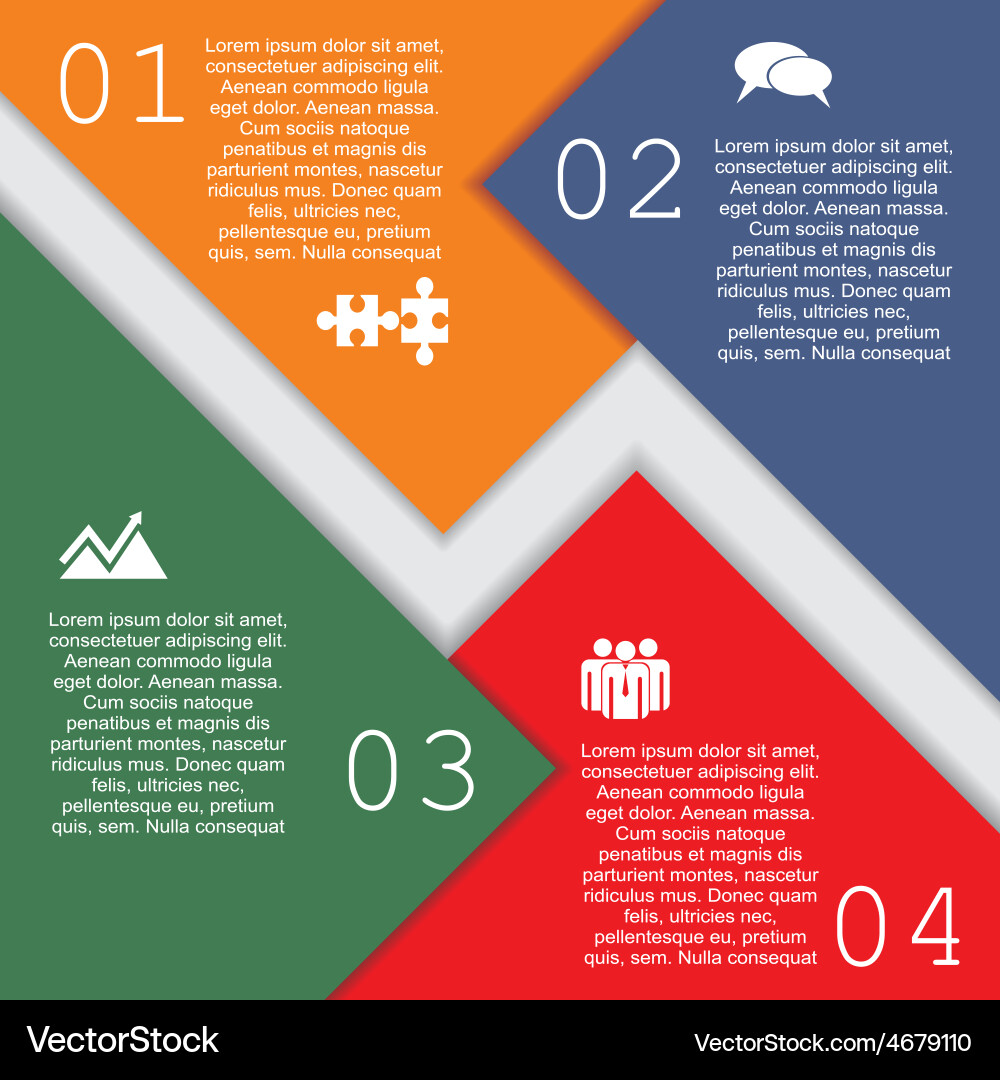 01

Lorem ipsum dolor sit amet, consectetuer adipiscing elit. Aenean commodo ligula eget dolor. Aenean massa. Cum sociis natoque penatibus et magnis dis parturient montes, nascetur ridiculus mus. Donec quam felis, ultricies nec, pellentesque eu, pretium quis, sem. Nulla consequat

02

Lorem ipsum dolor sit amet, consectetuer adipiscing elit. Aenean commodo ligula eget dolor. Aenean massa. Cum sociis natoque penatibus et magnis dis parturient montes, nascetur ridiculus mus. Donec quam felis, ultricies nec, pellentesque eu, pretium quis, sem. Nulla consequat

Lorem ipsum dolor sit amet, consectetuer adipiscing elit. Aenean commodo ligula eget dolor. Aenean massa. Cum sociis natoque penatibus et magnis dis parturient montes, nascetur ridiculus mus. Donec quam felis, ultricies nec, pellentesque eu, pretium quis, sem. Nulla consequat

03

Lorem ipsum dolor sit amet, consectetuer adipiscing elit. Aenean commodo ligula eget dolor. Aenean massa. Cum sociis natoque penatibus et magnis dis parturient montes, nascetur ridiculus mus. Donec quam felis, ultricies nec, pellentesque eu, pretium quis, sem. Nulla consequat

04

VectorStock

VectorStock.com/4679110