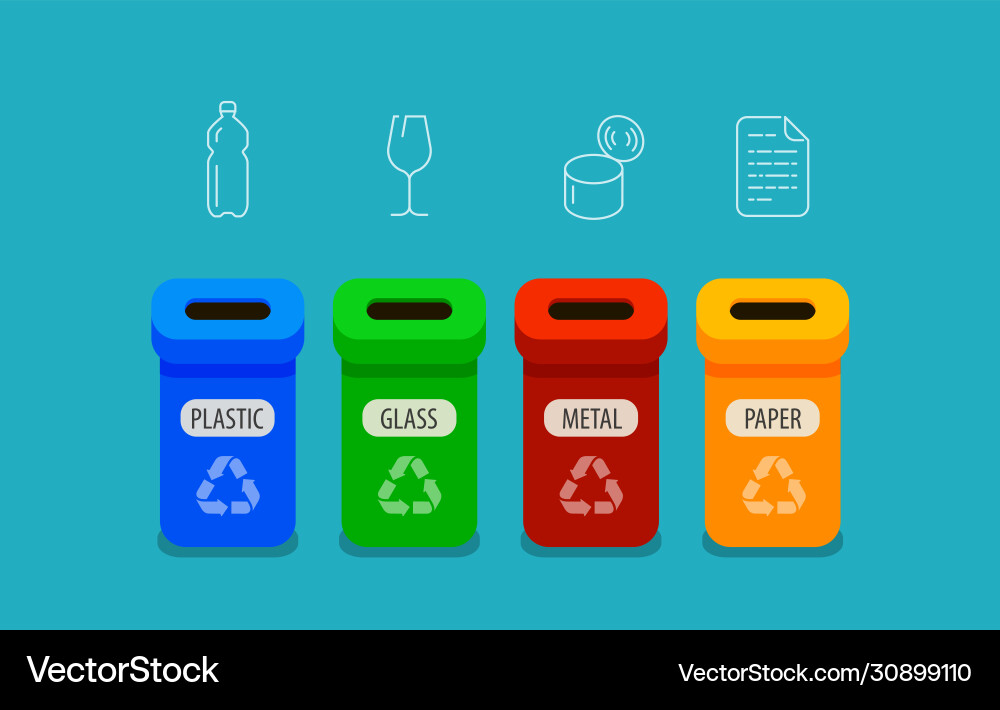 PLASTIC
GLASS
METAL
PAPER

VectorStock
VectorStock.com/30899110