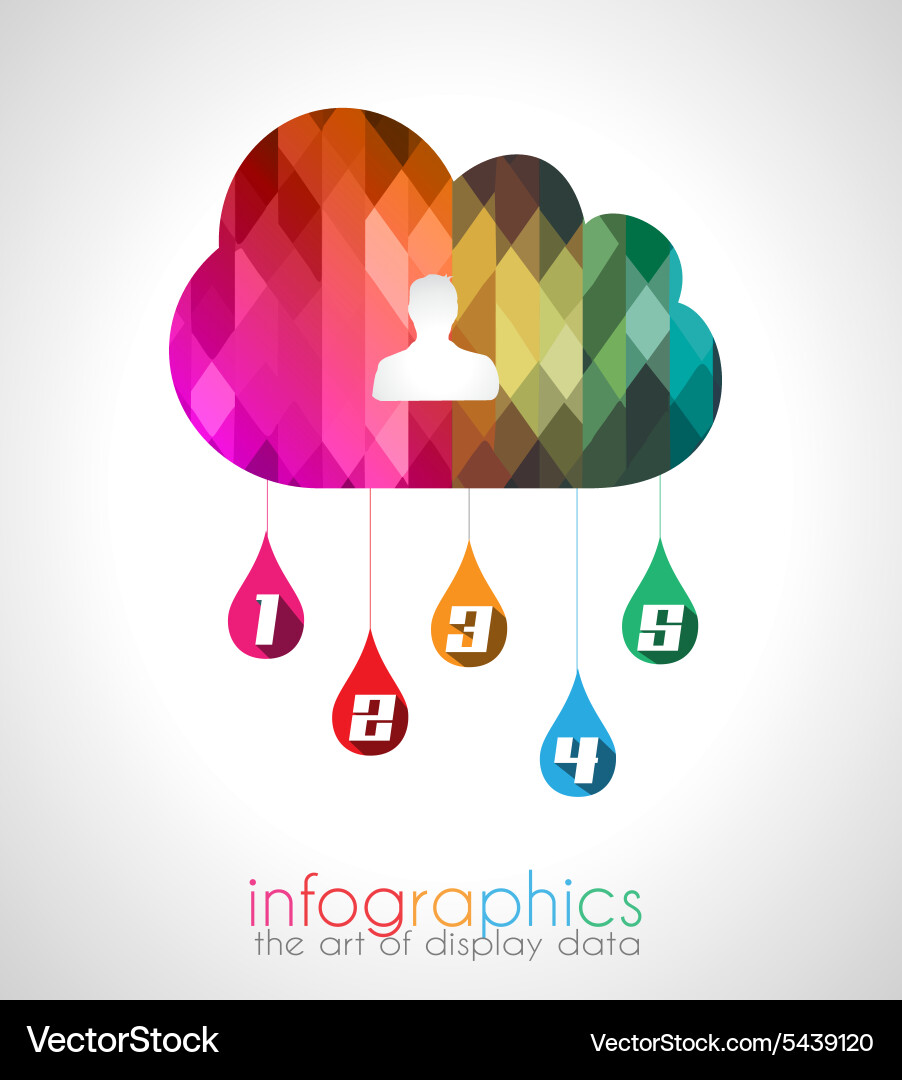 1
2
3
4
5

infographics
the art of display data

VectorStock
VectorStock.com/5439120