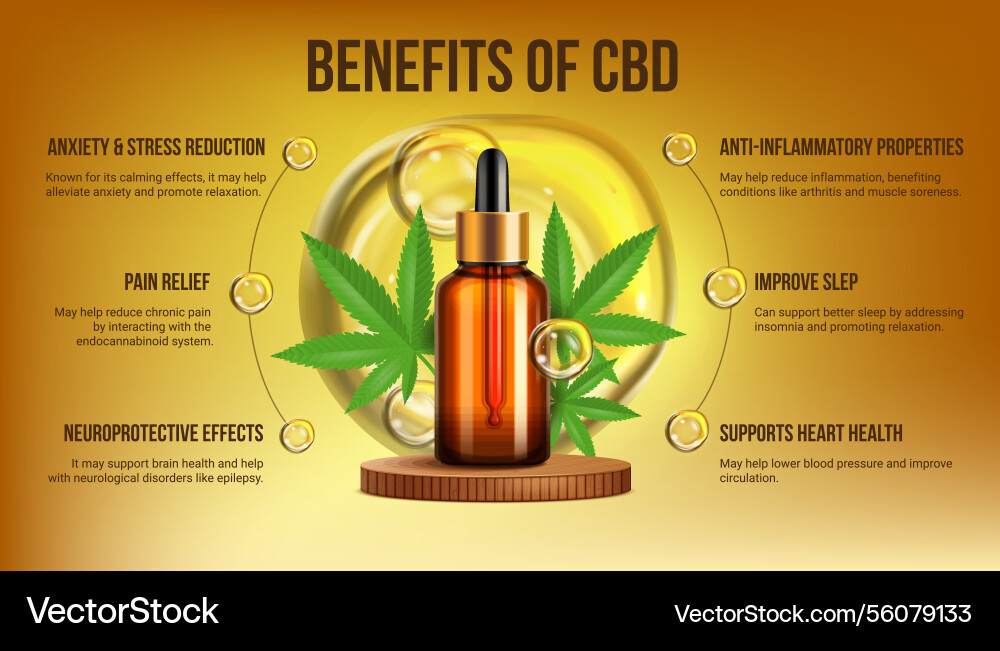 BENEFITS OF CBD

ANXIETY & STRESS REDUCTION
Known for its calming effects, it may help alleviate anxiety and promote relaxation.

PAIN RELIEF
May help reduce chronic pain by interacting with the endocannabinoid system.

NEUROPROTECTIVE EFFECTS
It may support brain health and help with neurological disorders like epilepsy.

ANTI-INFLAMMATORY PROPERTIES
May help reduce inflammation, benefiting conditions like arthritis and muscle soreness.

IMPROVE SLEP
Can support better sleep by addressing insomnia and promoting relaxation.

SUPPORTS HEART HEALTH
May help lower blood pressure and improve circulation.

VectorStock

VectorStock.com/56079133