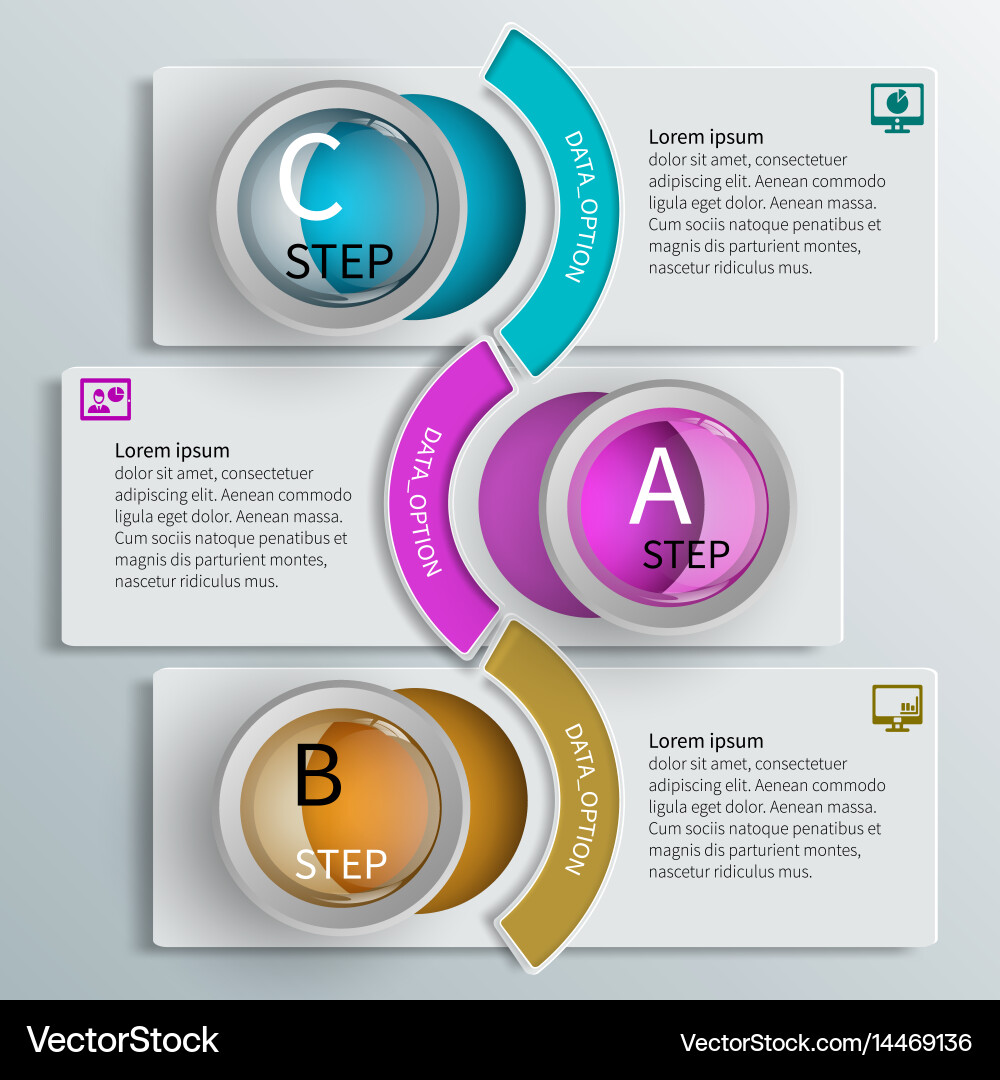 C
STEP

DATA_OPTION

Lorem ipsum
dolor sit amet, consectetuer adipiscing elit. Aenean commodo ligula eget dolor. Aenean massa. Cum sociis natoque penatibus et magnis dis parturient montes, nascetur ridiculus mus.

Lorem ipsum
dolor sit amet, consectetuer adipiscing elit. Aenean commodo ligula eget dolor. Aenean massa. Cum sociis natoque penatibus et magnis dis parturient montes, nascetur ridiculus mus.

DATA_OPTION

A
STEP

B
STEP

DATA_OPTION

Lorem ipsum
dolor sit amet, consectetuer adipiscing elit. Aenean commodo ligula eget dolor. Aenean massa. Cum sociis natoque penatibus et magnis dis parturient montes, nascetur ridiculus mus.

VectorStock

VectorStock.com/14469136