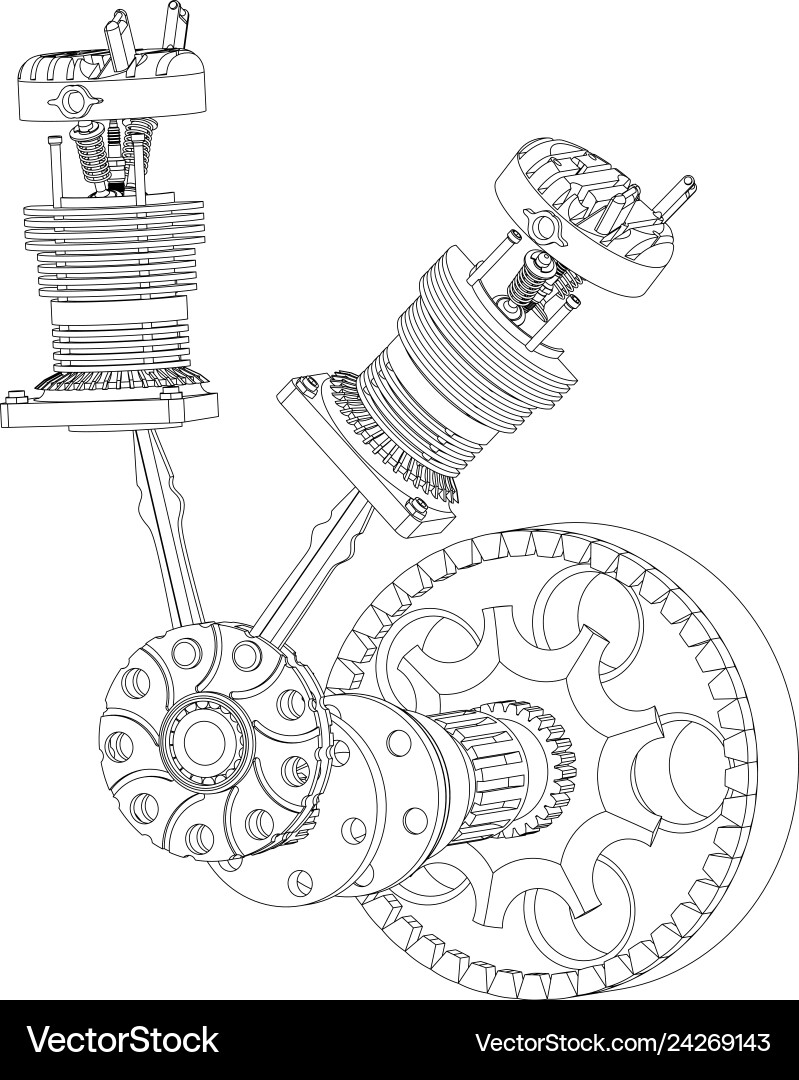 VectorStock®

VectorStock.com/24269143