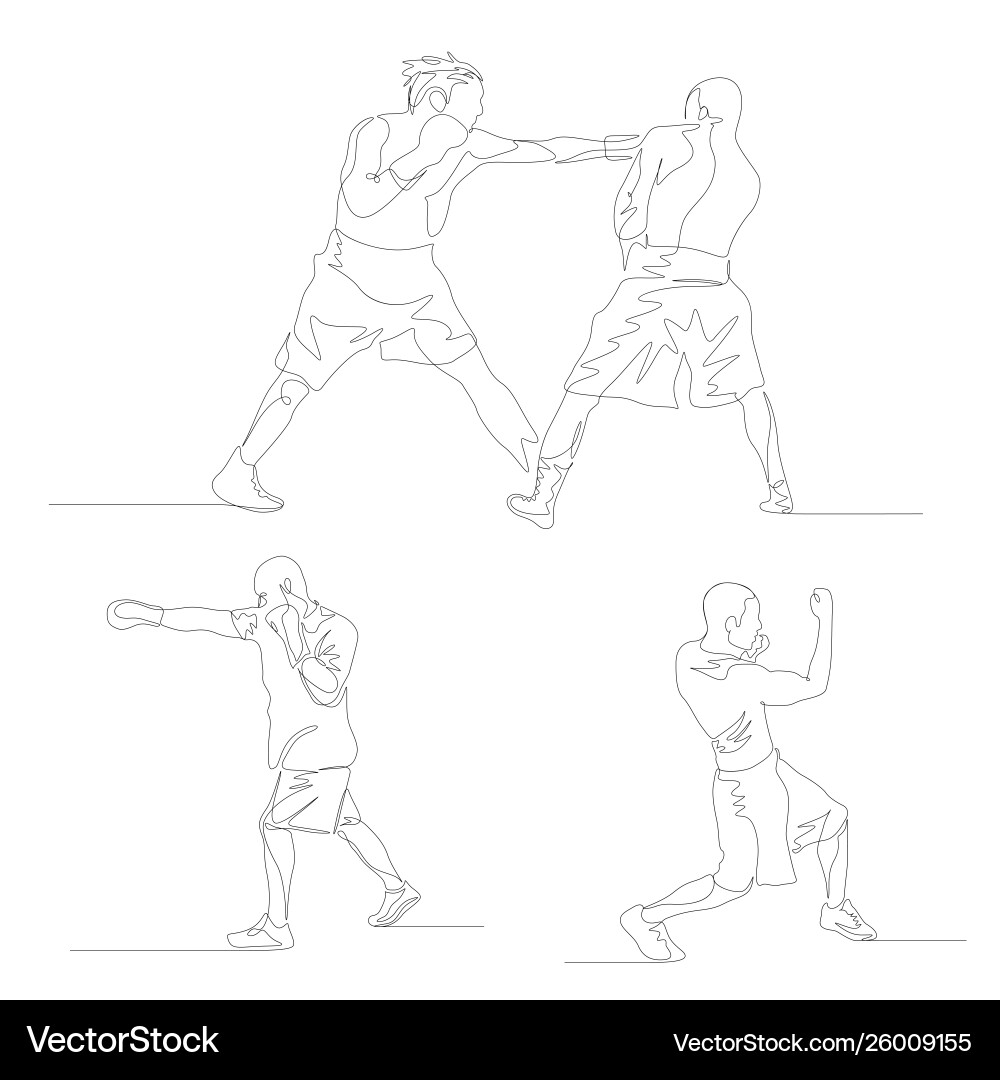 VectorStock®

VectorStock.com/26009155