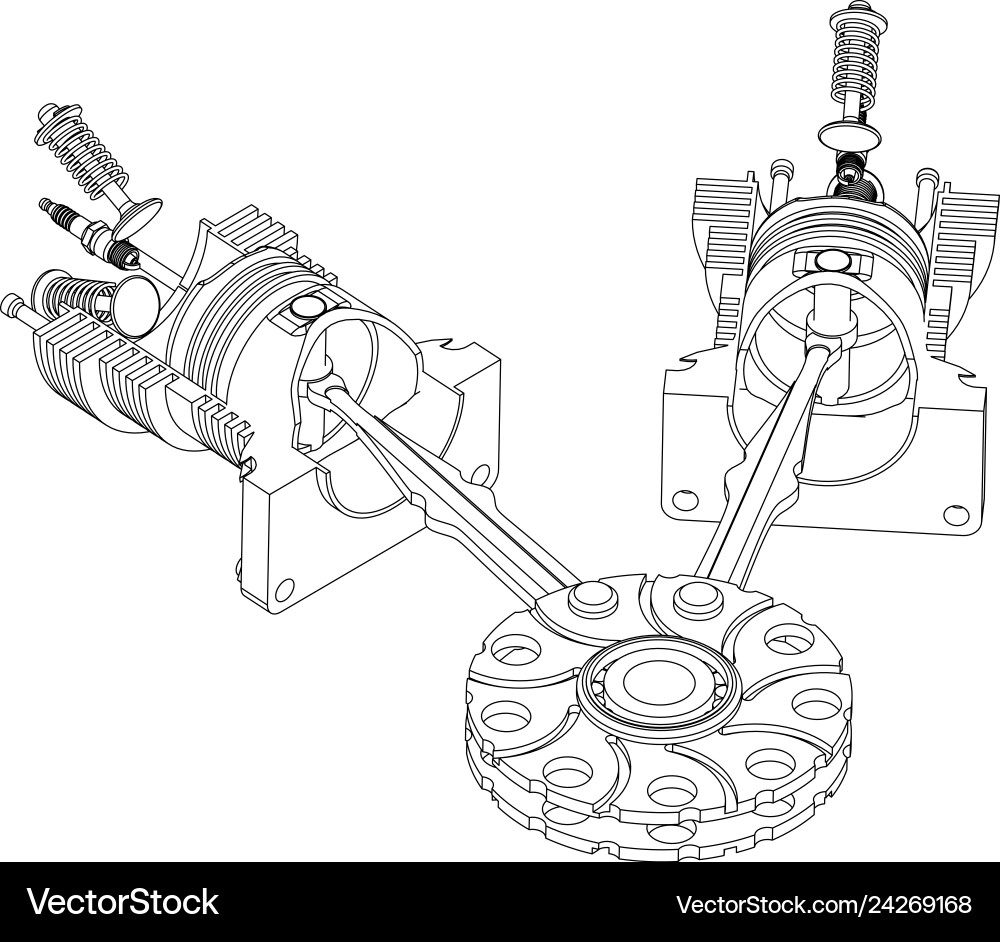 VectorStock®

VectorStock.com/24269168