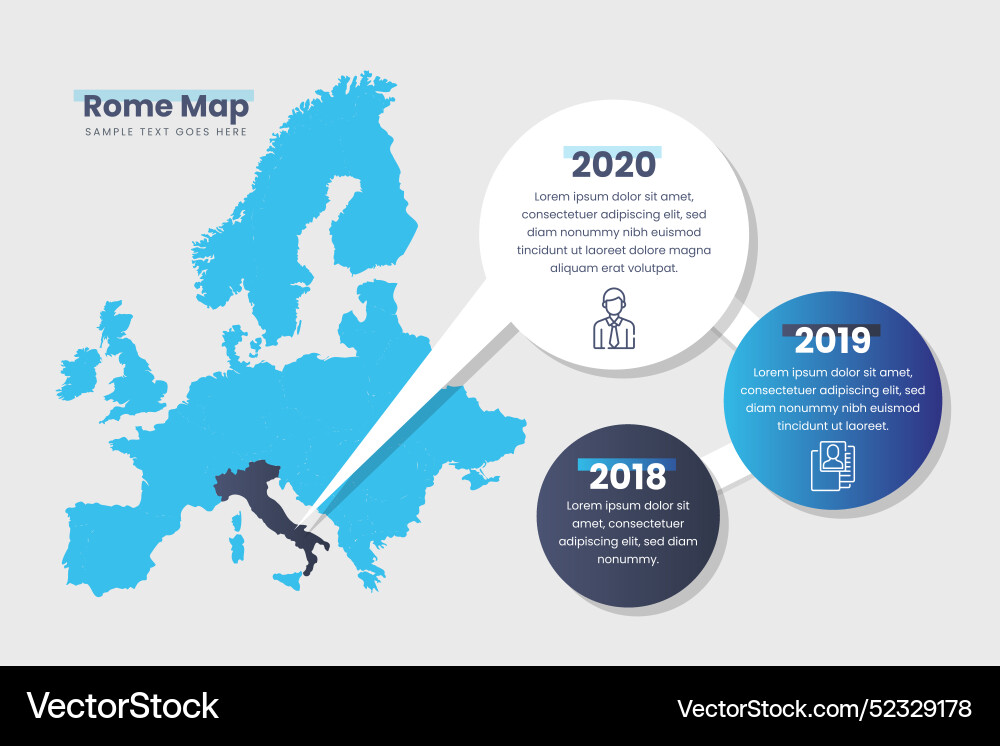 Rome Map
SAMPLE TEXT GOES HERE

2020
Lorem ipsum dolor sit amet, consectetuer adipiscing elit, sed diam nonummy nibh euismod tincidunt ut laoreet dolore magna aliquam erat volutpat.

2019
Lorem ipsum dolor sit amet, consectetuer adipiscing elit, sed diam nonummy nibh euismod tincidunt ut laoreet.

2018
Lorem ipsum dolor sit amet, consectetuer adipiscing elit, sed diam nonummy.

VectorStock
VectorStock.com/52329178