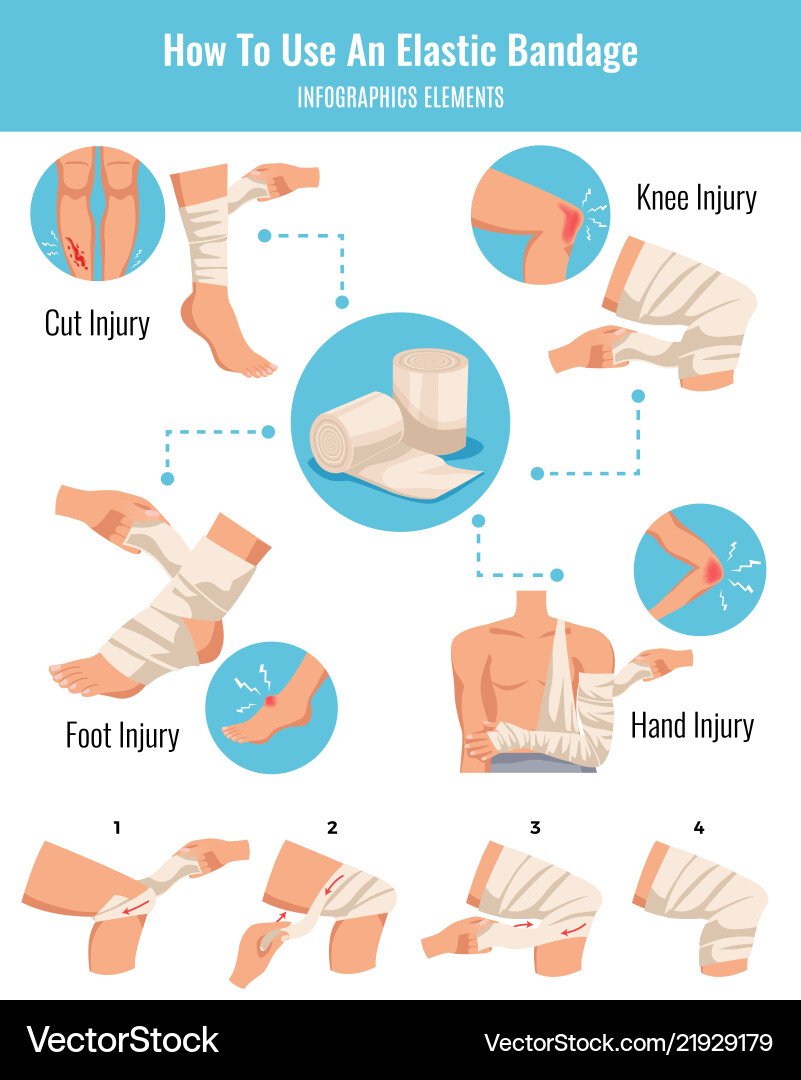 How To Use An Elastic Bandage
INFOGRAPHICS ELEMENTS

Cut Injury

Knee Injury

Foot Injury

Hand Injury

1

2

3

4

VectorStock

VectorStock.com/21929179