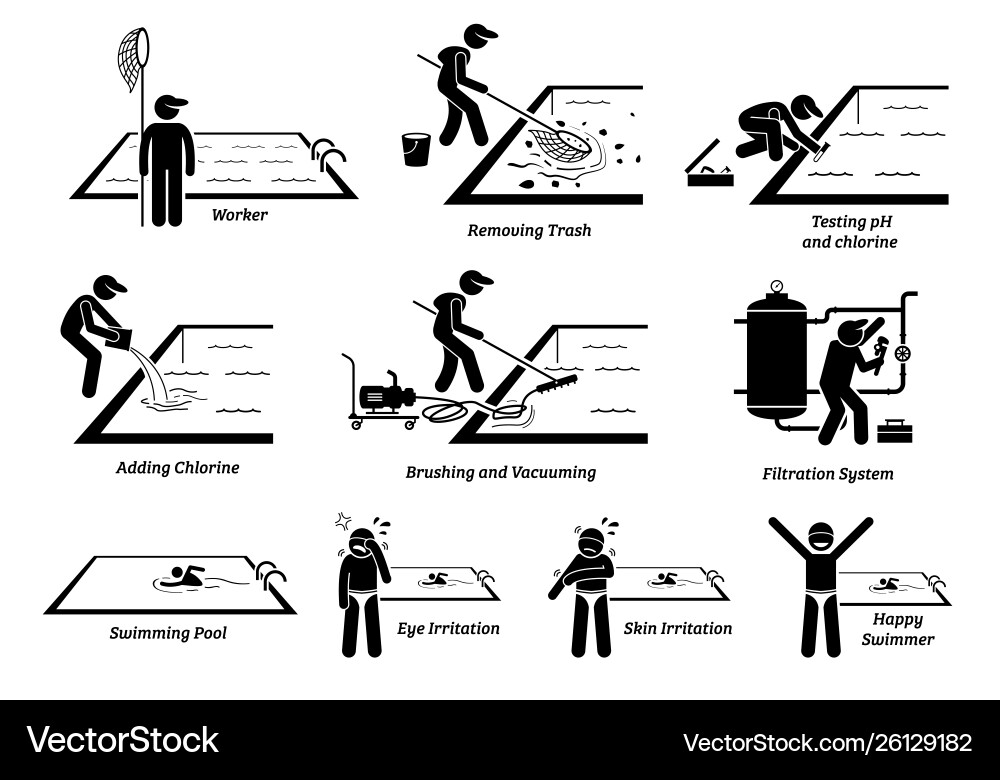 Worker

Removing Trash

Testing pH and chlorine

Adding Chlorine

Brushing and Vacuuming

Filtration System

Swimming Pool

Eye Irritation

Skin Irritation

Happy Swimmer

VectorStock®

VectorStock.com/26129182