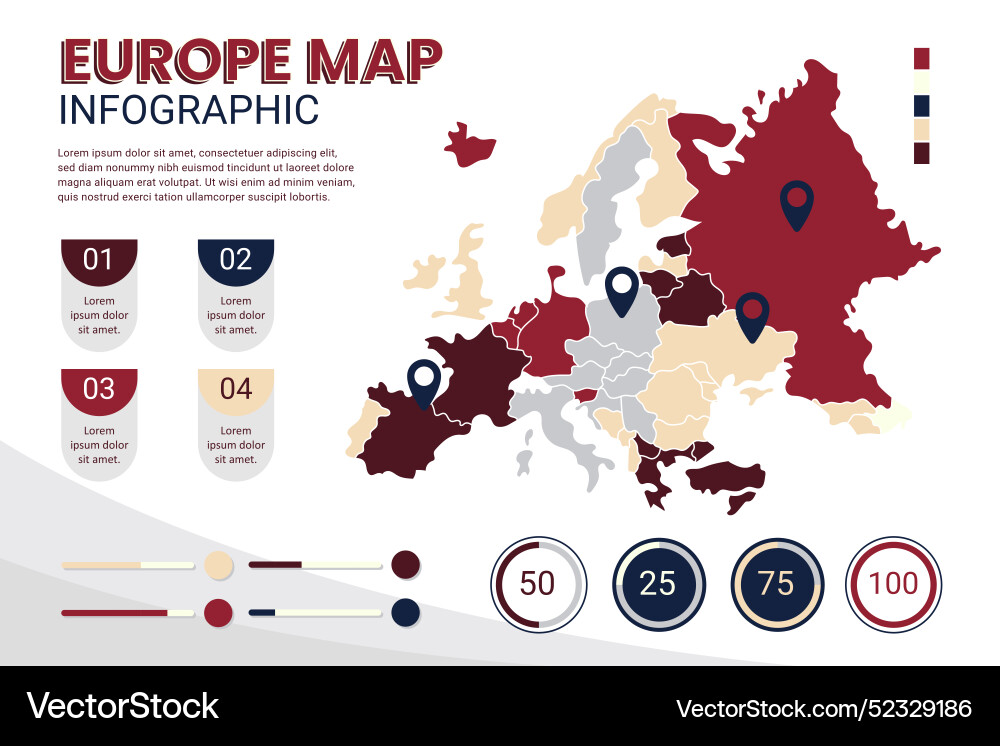 EUROPE MAP
INFOGRAPHIC

Lorem ipsum dolor sit amet, consectetuer adipiscing elit, sed diam nonummy nibh euismod tincidunt ut laoreet dolore magna aliquam erat volutpat. Ut wisi enim ad minim veniam, quis nostrud exerci tation ullamcorper suscipit lobortis.

01
Lorem ipsum dolor sit amet.

02
Lorem ipsum dolor sit amet.

03
Lorem ipsum dolor sit amet.

04
Lorem ipsum dolor sit amet.

50

25

75

100

VectorStock

VectorStock.com/52329186