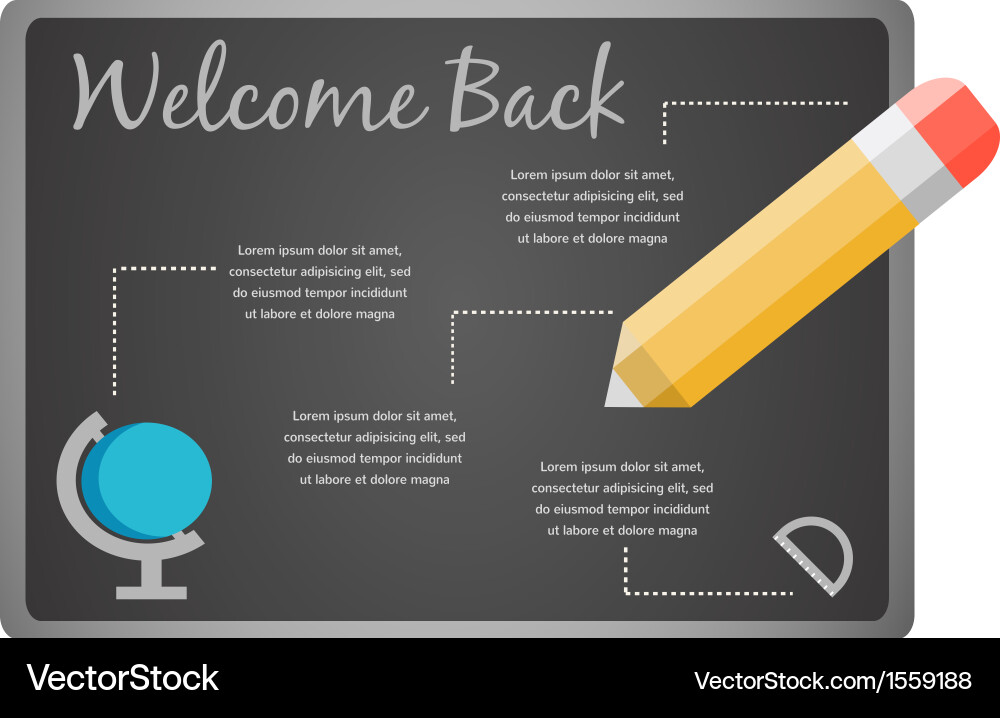 Welcome Back

Lorem ipsum dolor sit amet, consectetur adipisicing elit, sed do eiusmod tempor incididunt ut labore et dolore magna

Lorem ipsum dolor sit amet, consectetur adipisicing elit, sed do eiusmod tempor incididunt ut labore et dolore magna

Lorem ipsum dolor sit amet, consectetur adipisicing elit, sed do eiusmod tempor incididunt ut labore et dolore magna

Lorem ipsum dolor sit amet, consectetur adipisicing elit, sed do eiusmod tempor incididunt ut labore et dolore magna

VectorStock

VectorStock.com/1559188