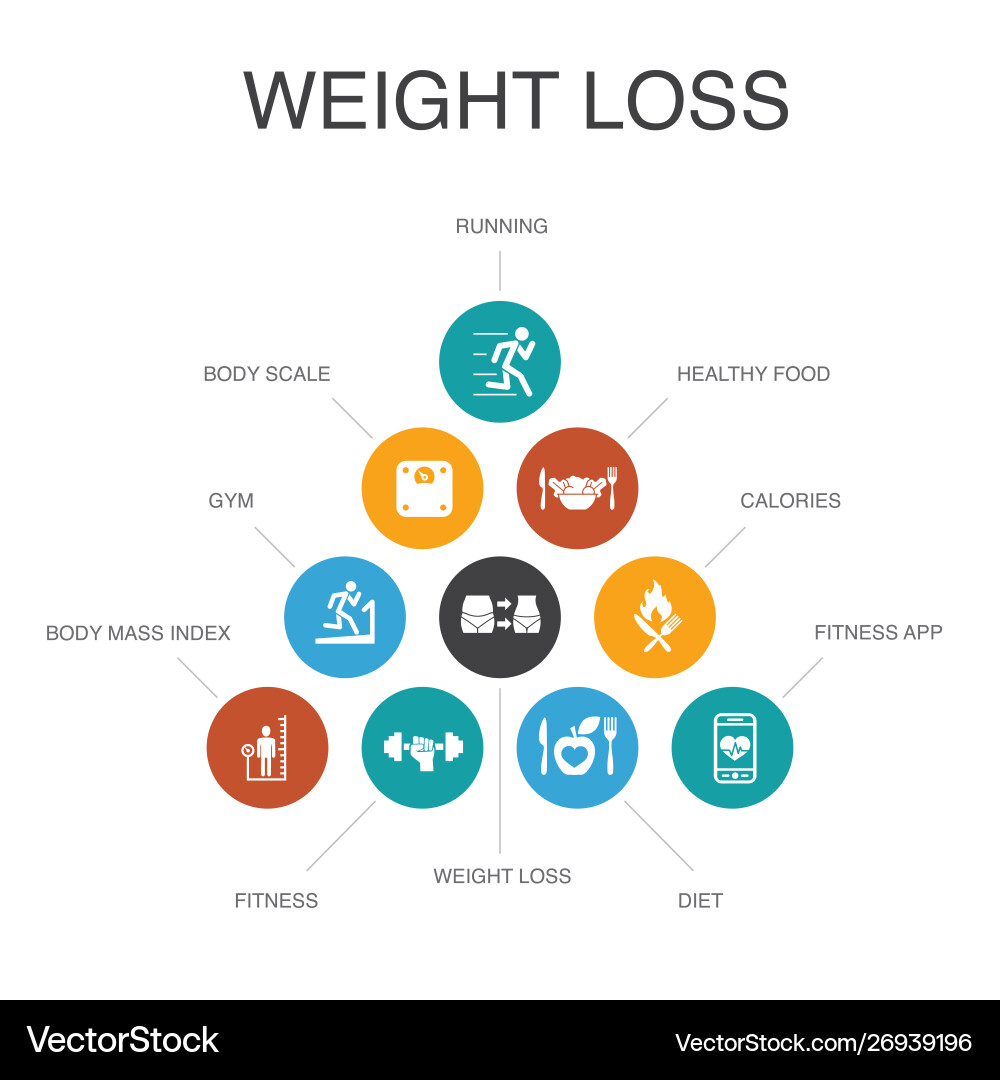 WEIGHT LOSS

RUNNING

BODY SCALE

HEALTHY FOOD

GYM

CALORIES

BODY MASS INDEX

FITNESS APP

FITNESS

WEIGHT LOSS

DIET

VectorStock®

VectorStock.com/26939196