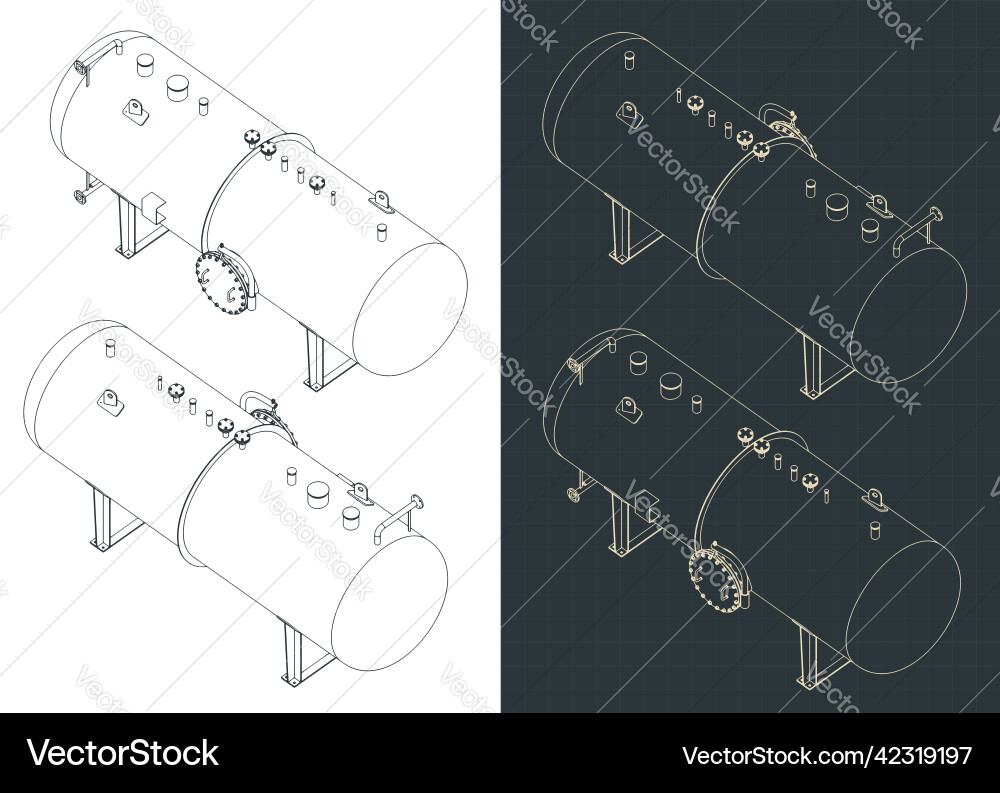 VectorStock

VectorStock®

VectorStock.com/42319197