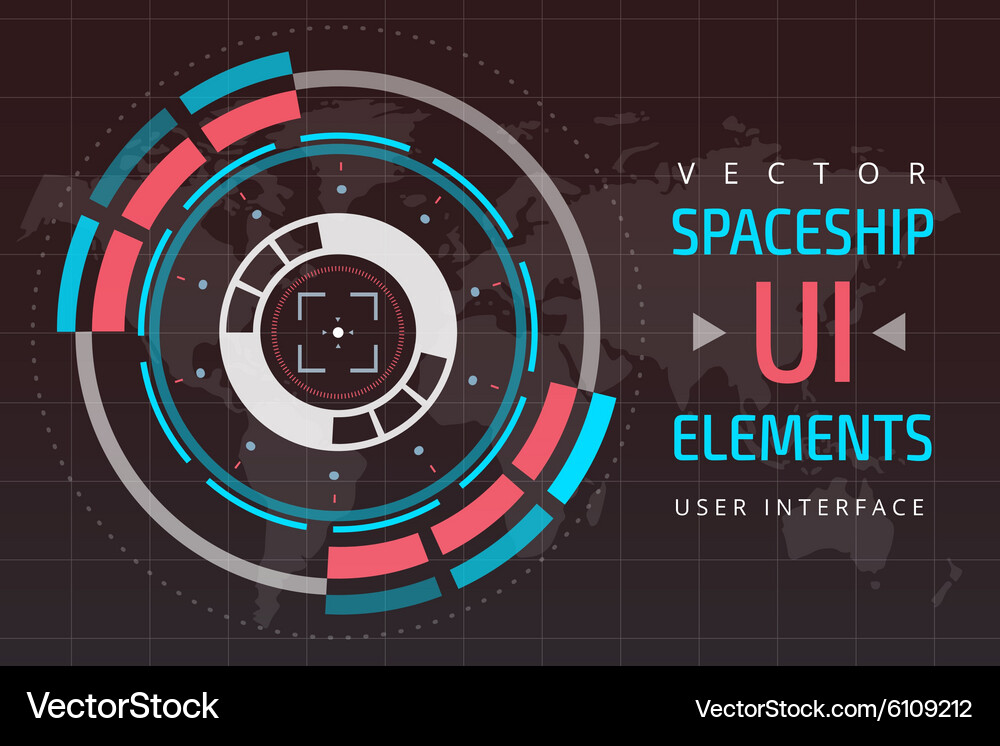 VECTOR
SPACESHIP
UI
ELEMENTS
USER INTERFACE

VectorStock

VectorStock.com/6109212